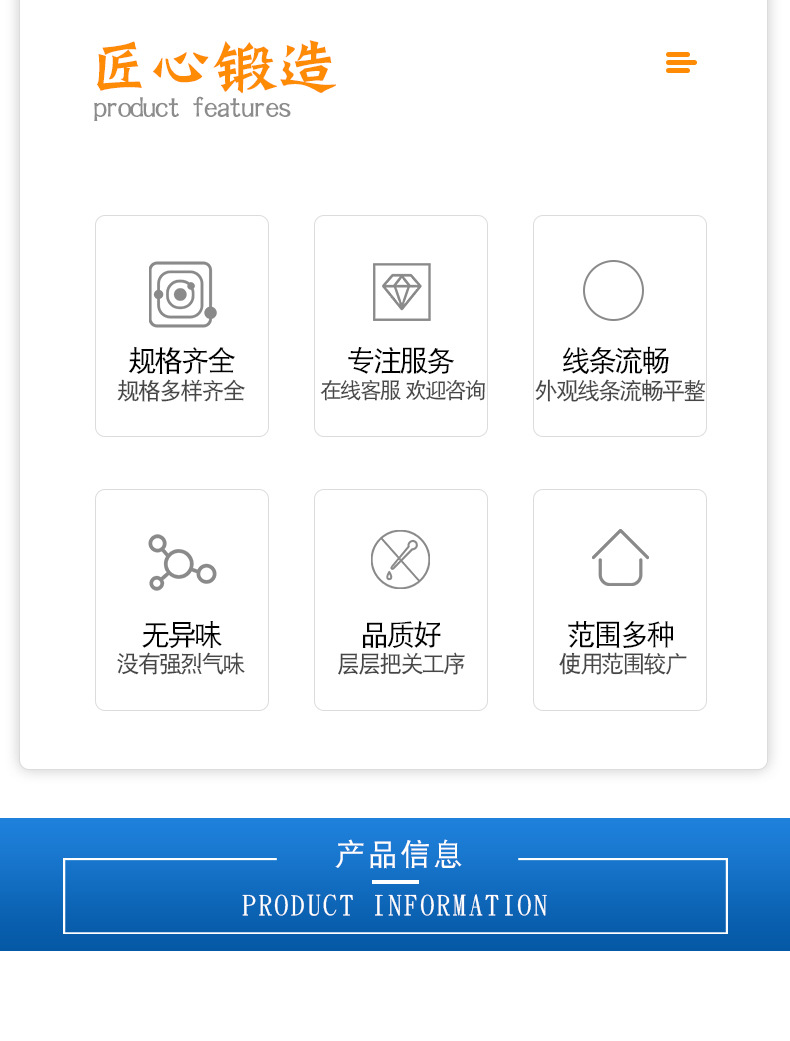 匠心锻造
product features

规格齐全
规格多样齐全

专注服务
在线客服 欢迎咨询

线条流畅
外观线条流畅平整

无异味
没有强烈气味

品质好
层层把关工序

范围多种
使用范围较广

产品信息
PRODUCT INFORMATION