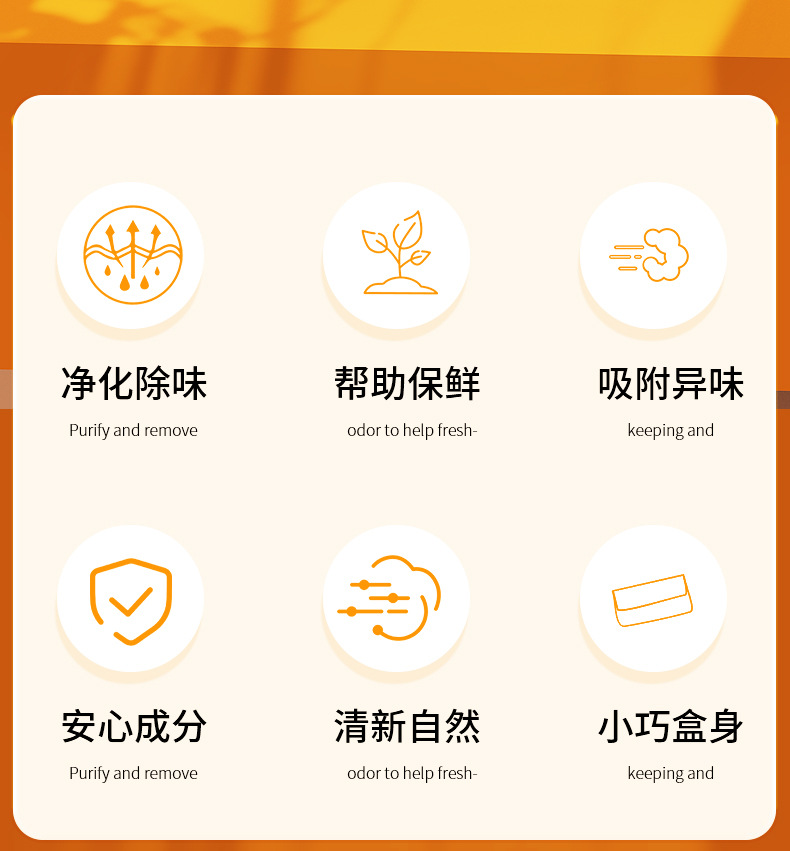 净化除味

Purify and remove

帮助保鲜

odor to help fresh-

吸附异味

keeping and

安心成分

Purify and remove

清新自然

odor to help fresh-

小巧盒身

keeping and