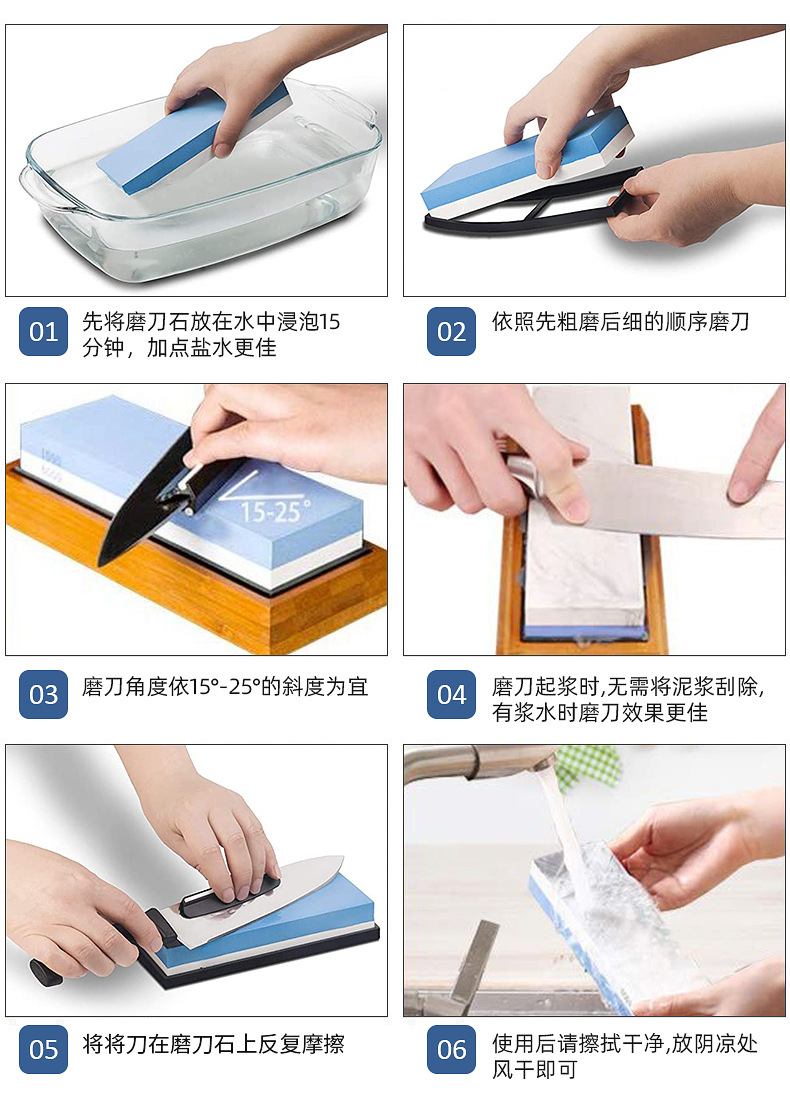 01 先将磨刀石放在水中浸泡15分钟，加点盐水更佳

02 依照先粗磨后细的顺序磨刀

1000
6000
15-25°

03 磨刀角度依15°-25°的斜度为宜

04 磨刀起浆时,无需将泥浆刮除,有浆水时磨刀效果更佳

05 将将刀在磨刀石上反复摩擦

06 使用后请擦拭干净,放阴凉处风干即可