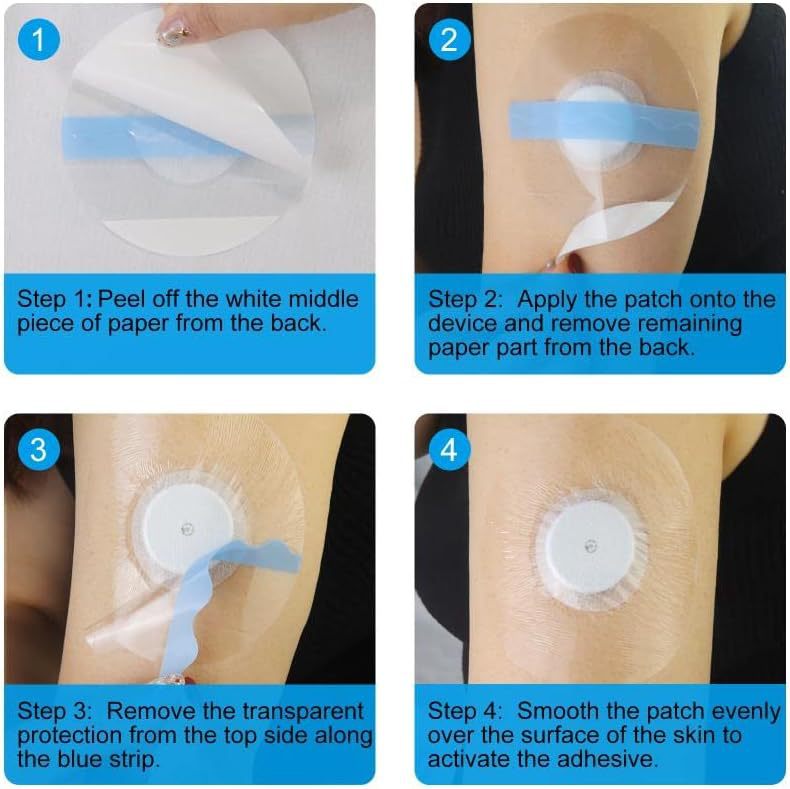 1

Step 1: Peel off the white middle piece of paper from the back.

2

Step 2: Apply the patch onto the device and remove remaining paper part from the back.

3

Step 3: Remove the transparent protection from the top side along the blue strip.

4

Step 4: Smooth the patch evenly over the surface of the skin to activate the adhesive.