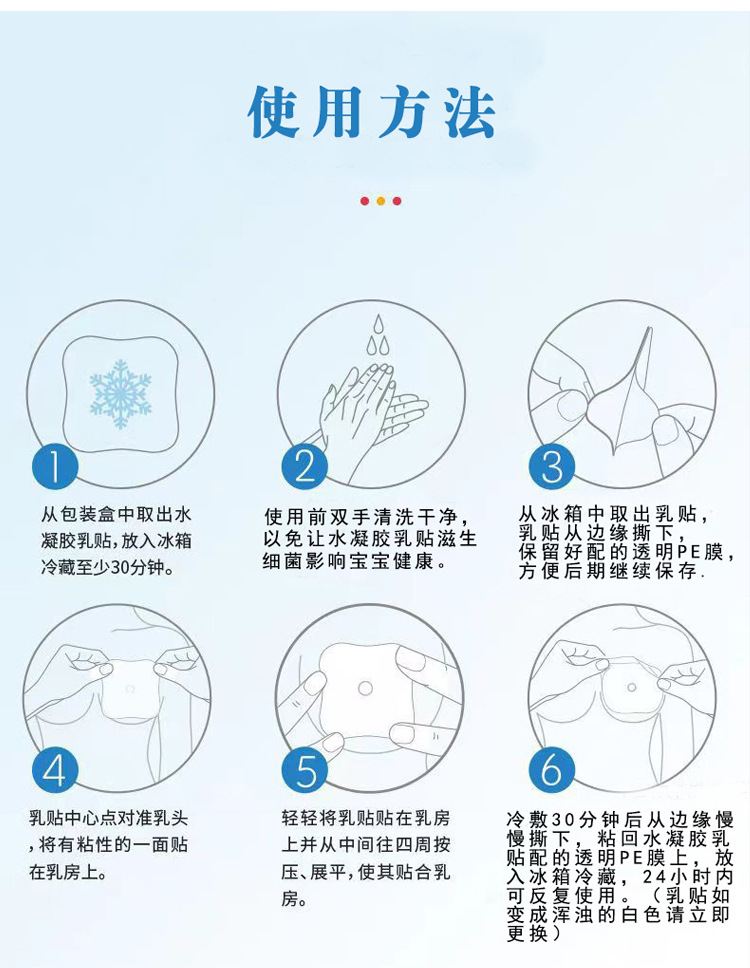 使用方法

1

从包装盒中取出水凝胶乳贴，放入冰箱冷藏至少30分钟。

2

使用前双手清洗干净，以免让水凝胶乳贴滋生细菌影响宝宝健康。

3

从冰箱中取出乳贴，乳贴从边缘撕下，保留好配的透明PE膜，方便后期继续保存.

4

乳贴中心点对准乳头，将有粘性的一面贴在乳房上。

5

轻轻将乳贴贴在乳房上并从中间往四周按压、展平，使其贴合乳房。

6

冷敷30分钟后从边缘慢慢撕下，粘回水凝胶乳贴配的透明PE膜上，放入冰箱冷藏，24小时内可反复使用。（乳贴如变成浑浊的白色请立即更换）