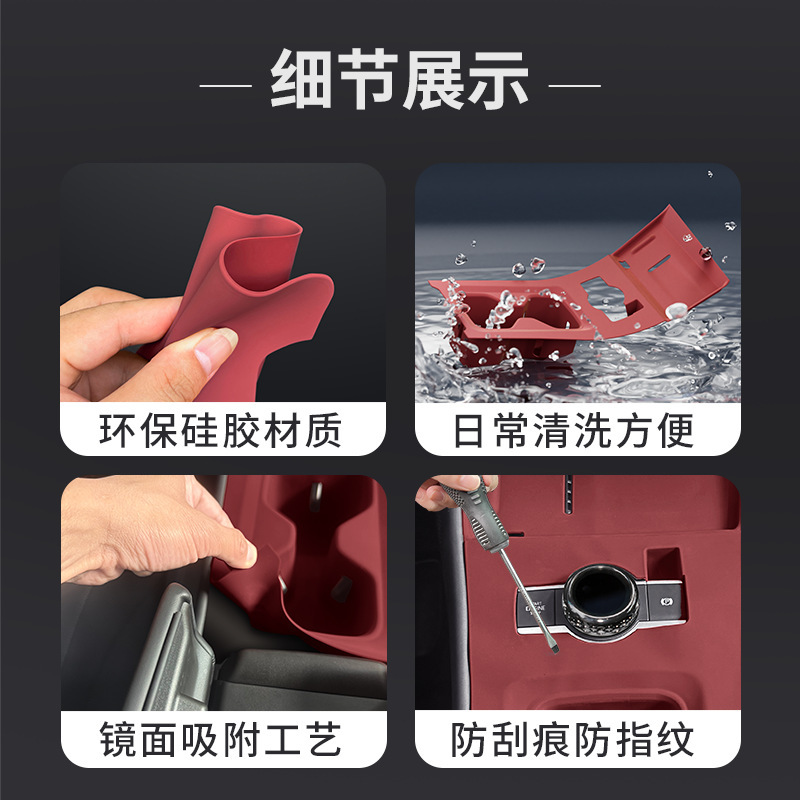 — 细节展示 —

环保硅胶材质

日常清洗方便

镜面吸附工艺

防刮痕防指纹