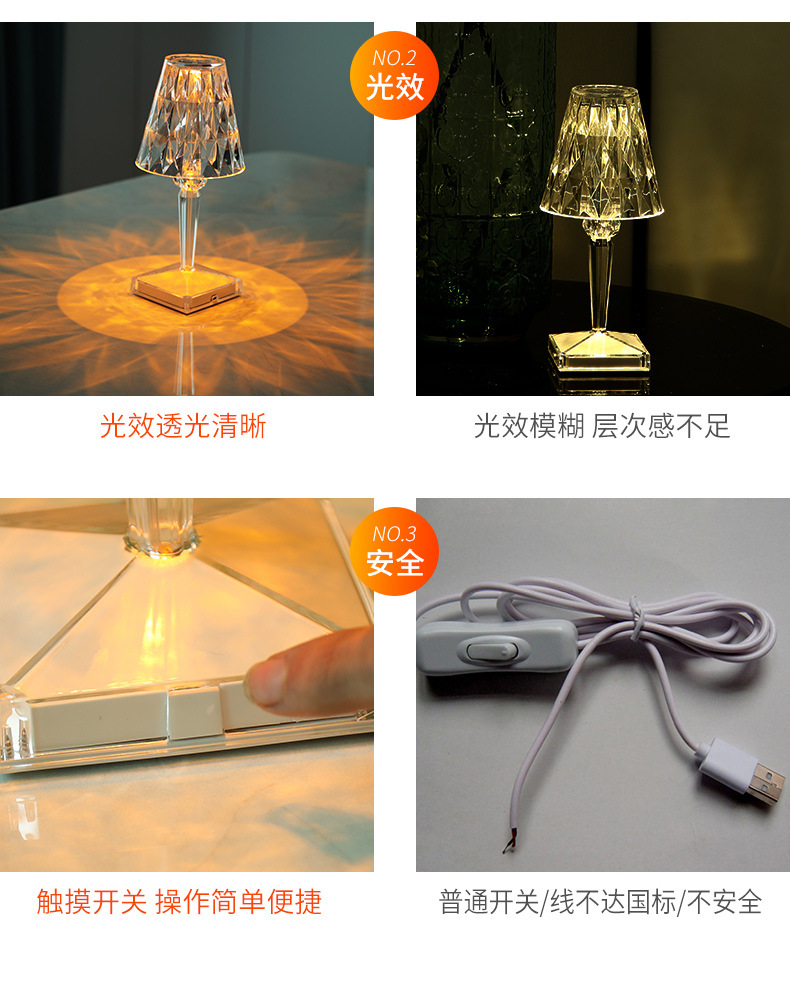 NO.2
光效

光效透光清晰

光效模糊 层次感不足

NO.3
安全

触摸开关 操作简单便捷

普通开关/线不达国标/不安全