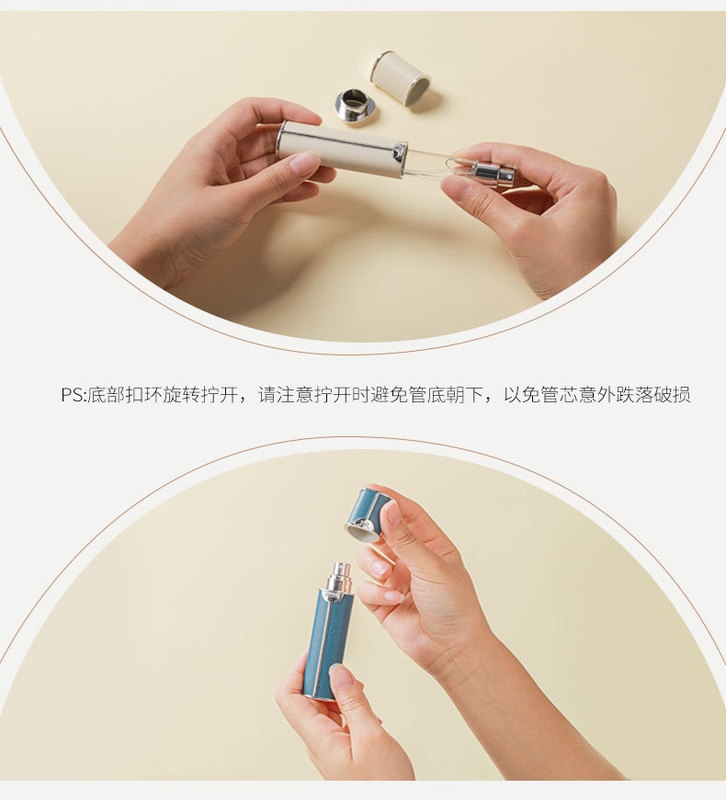 PS:底部扣环旋转拧开，请注意拧开时避免管底朝下，以免管芯意外跌落破损