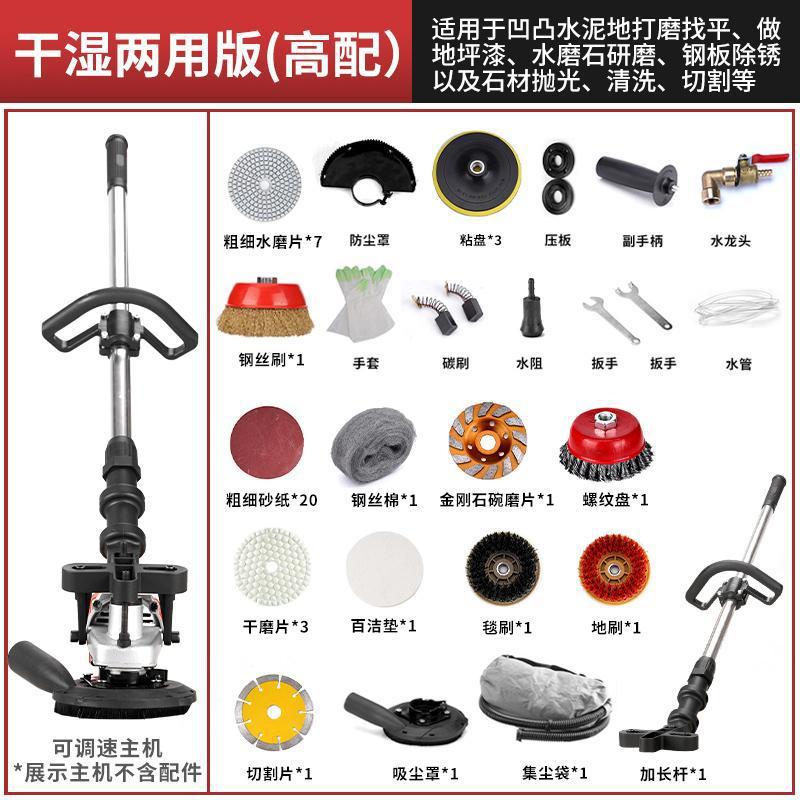 干湿两用版(高配)

适用于凹凸水泥地打磨找平、做地坪漆、水磨石研磨、钢板除锈以及石材抛光、清洗、切割等

可调速主机
*展示主机不含配件

粗细水磨片*7
防尘罩
粘盘*3
压板
副手柄
水龙头

钢丝刷*1
手套
碳刷
水阻
扳手
扳手
水管

粗细砂纸*20
钢丝棉*1
金刚石碗磨片*1
螺纹盘*1

干磨片*3
百洁垫*1
毯刷*1
地刷*1

切割片*1
吸尘罩*1
集尘袋*1
加长杆*1