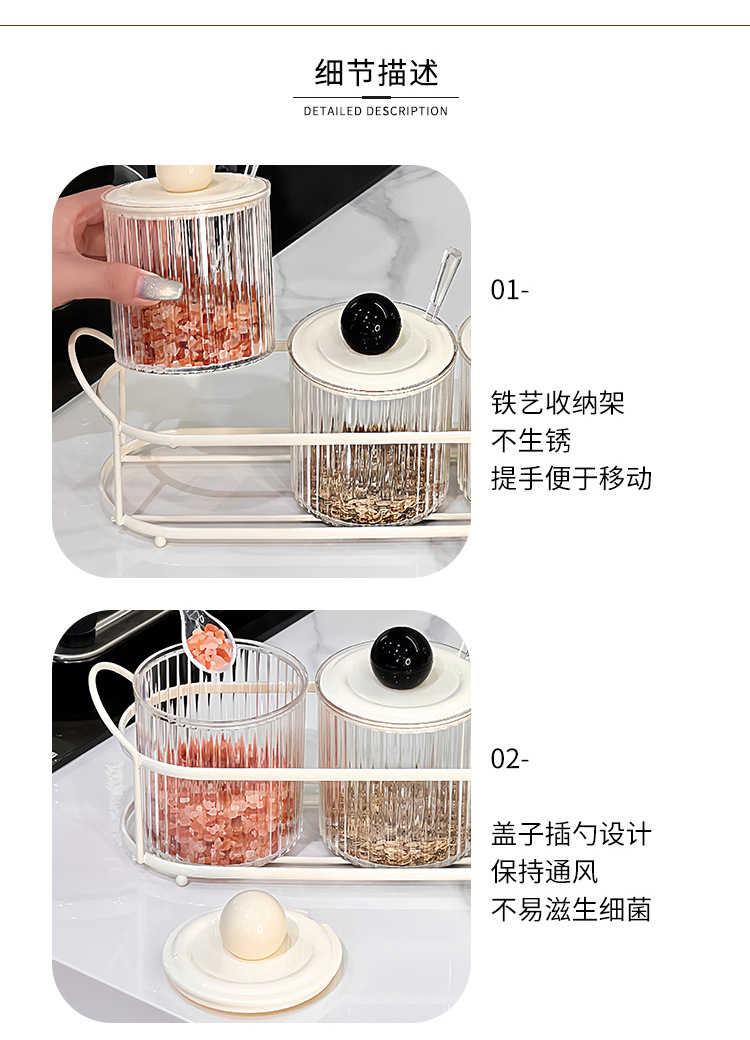 细节描述
DETAILED DESCRIPTION

01-

铁艺收纳架
不生锈
提手便于移动

02-

盖子插勺设计
保持通风
不易滋生细菌