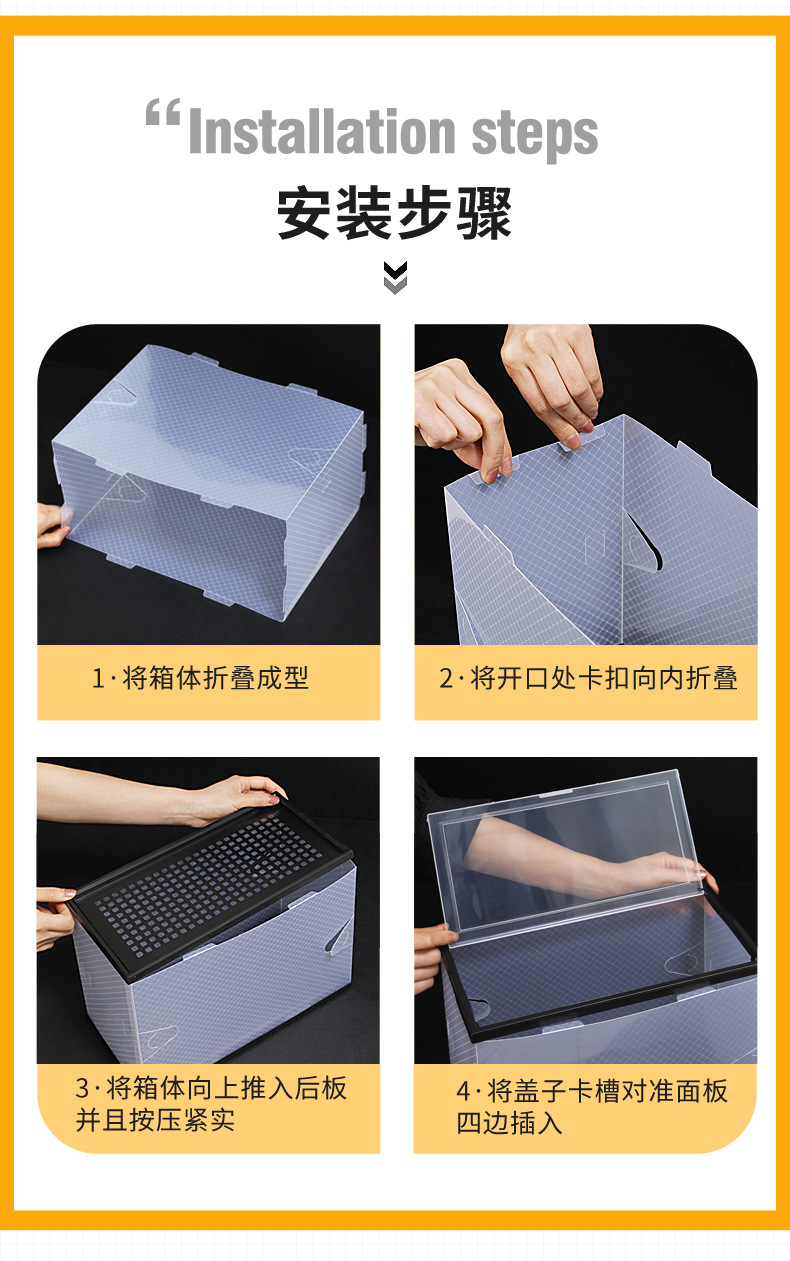 “Installation steps

安装步骤

1·将箱体折叠成型

2·将开口处卡扣向内折叠

3·将箱体向上推入后板并且按压紧实

4·将盖子卡槽对准面板四边插入