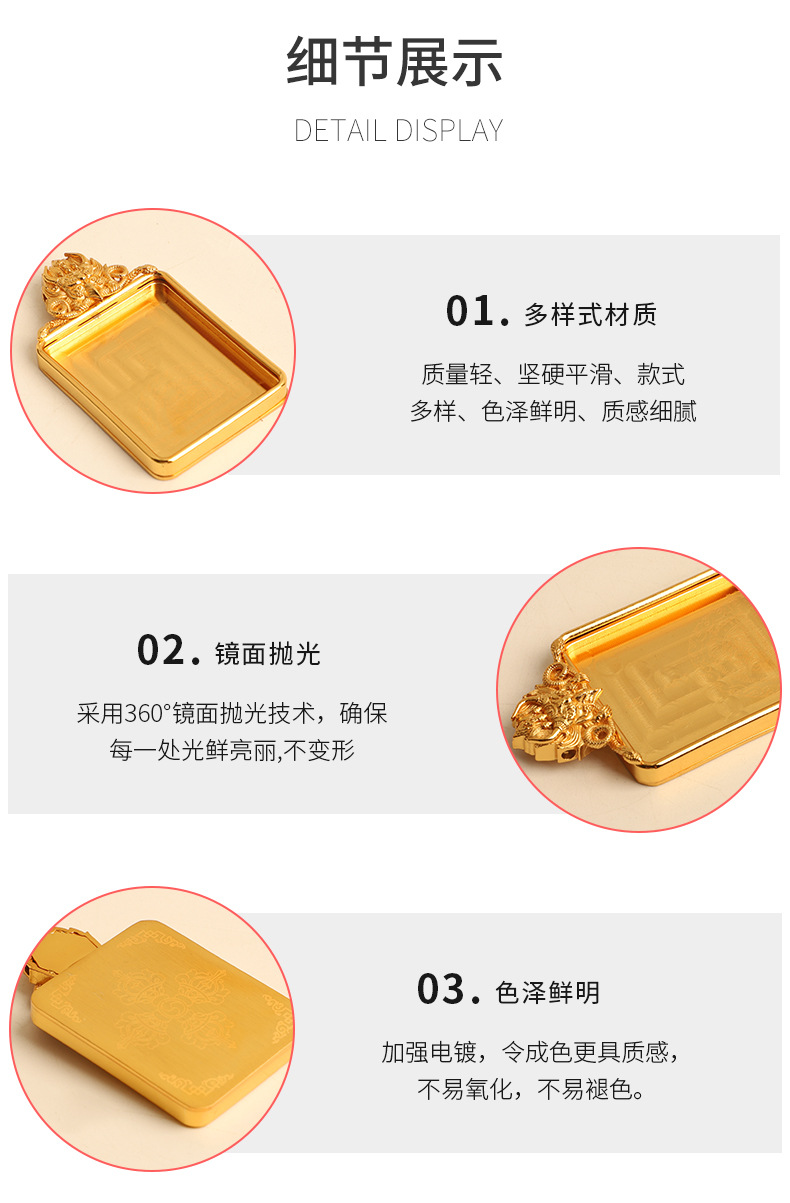 细节展示

DETAIL DISPLAY

01. 多样式材质

质量轻、坚硬平滑、款式多样、色泽鲜明、质感细腻

02. 镜面抛光

采用360°镜面抛光技术，确保每一处光鲜亮丽,不变形

03. 色泽鲜明

加强电镀，令成色更具质感，不易氧化，不易褪色。