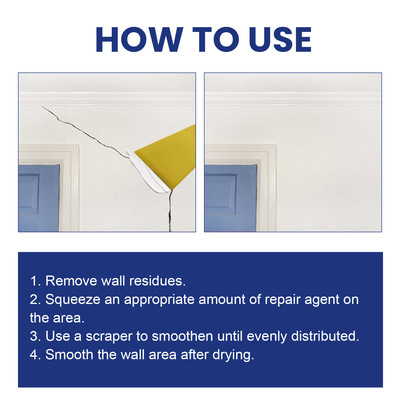 HOW TO USE

1. Remove wall residues.
2. Squeeze an appropriate amount of repair agent on the area.
3. Use a scraper to smoothen until evenly distributed.
4. Smooth the wall area after drying.