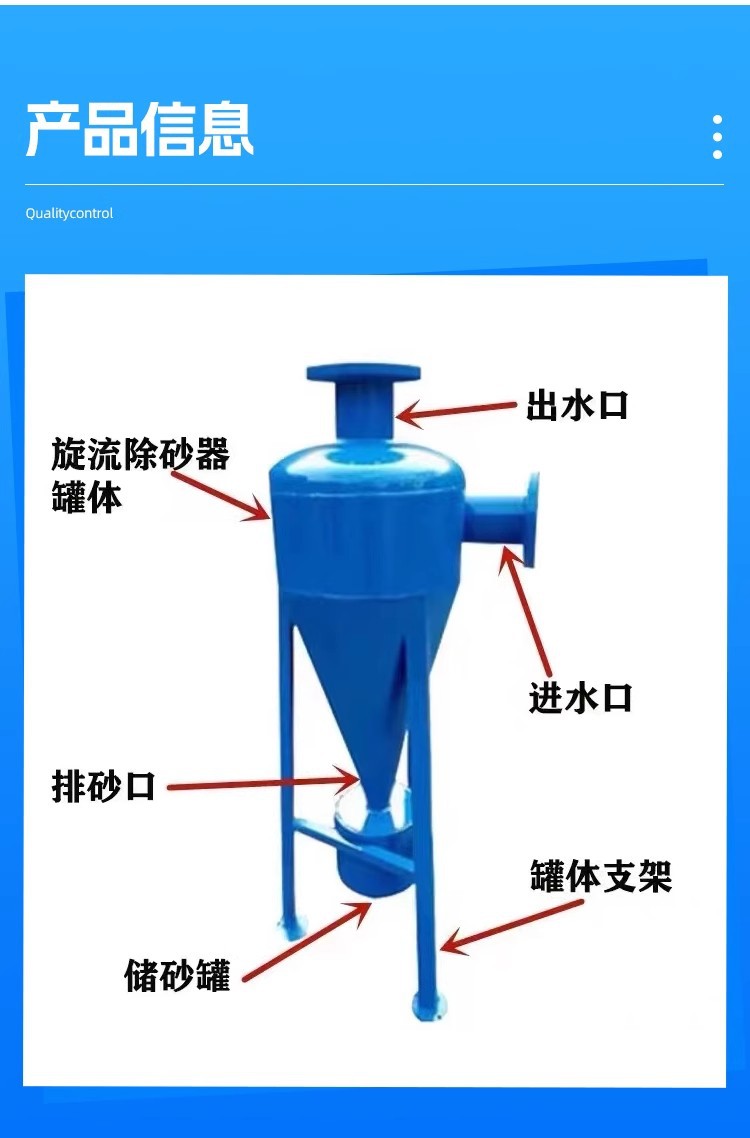 产品信息

Qualitycontrol

出水口

旋流除砂器罐体

进水口

排砂口

罐体支架

储砂罐