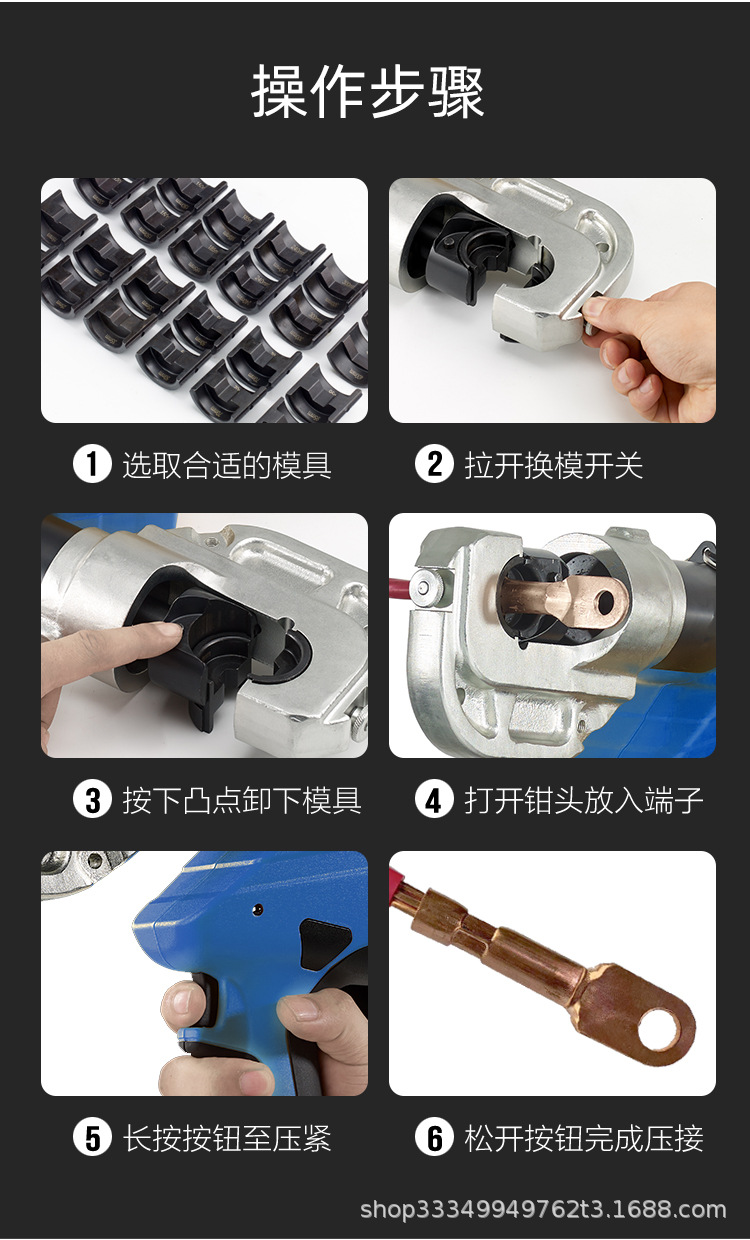 操作步骤

1 选取合适的模具

2 拉开换模开关

3 按下凸点卸下模具

4 打开钳头放入端子

5 长按按钮至压紧

6 松开按钮完成压接

shop33349949762t3.1688.com