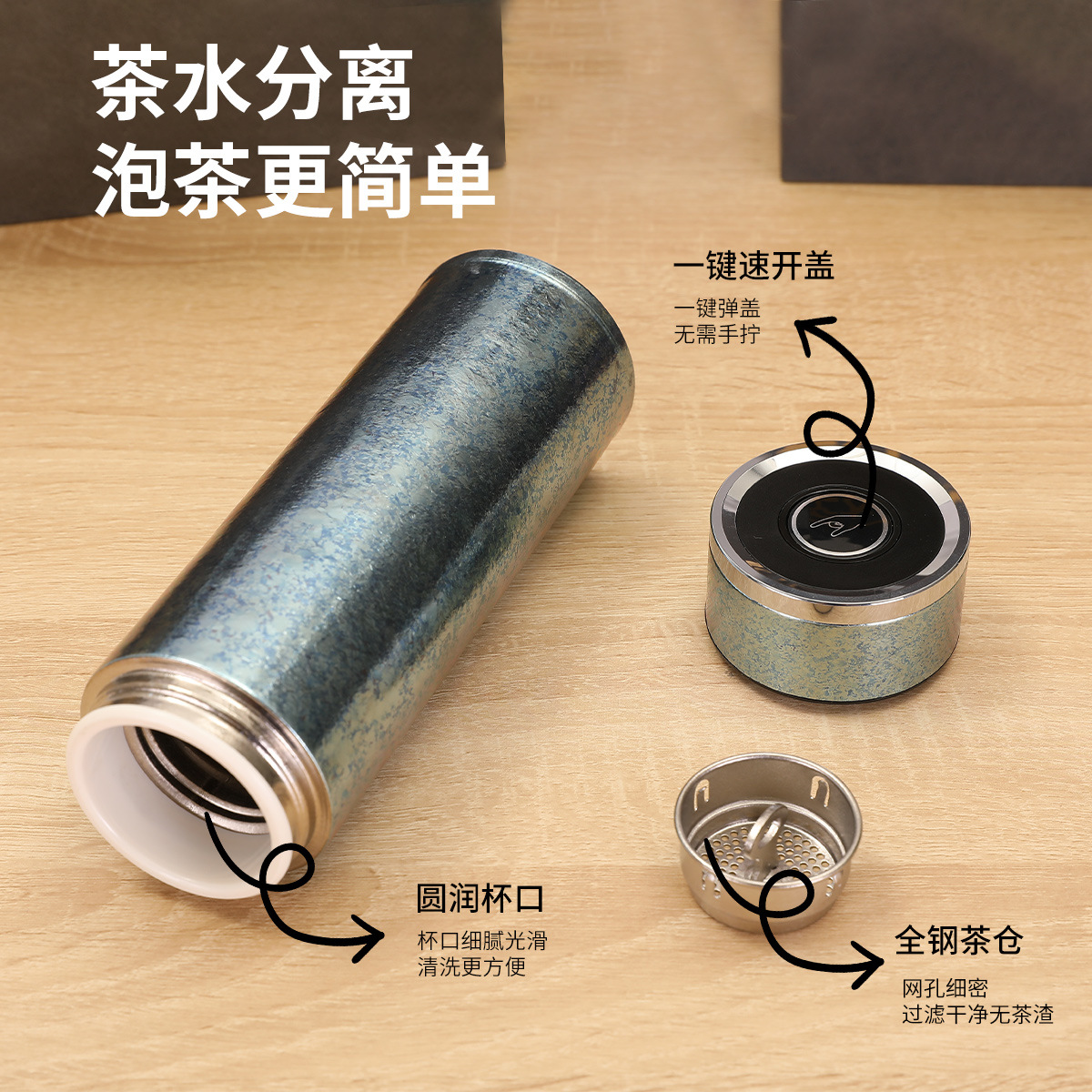 茶水分离
泡茶更简单

一键速开盖
一键弹盖
无需手拧

圆润杯口
杯口细腻光滑
清洗更方便

全钢茶仓
网孔细密
过滤干净无茶渣