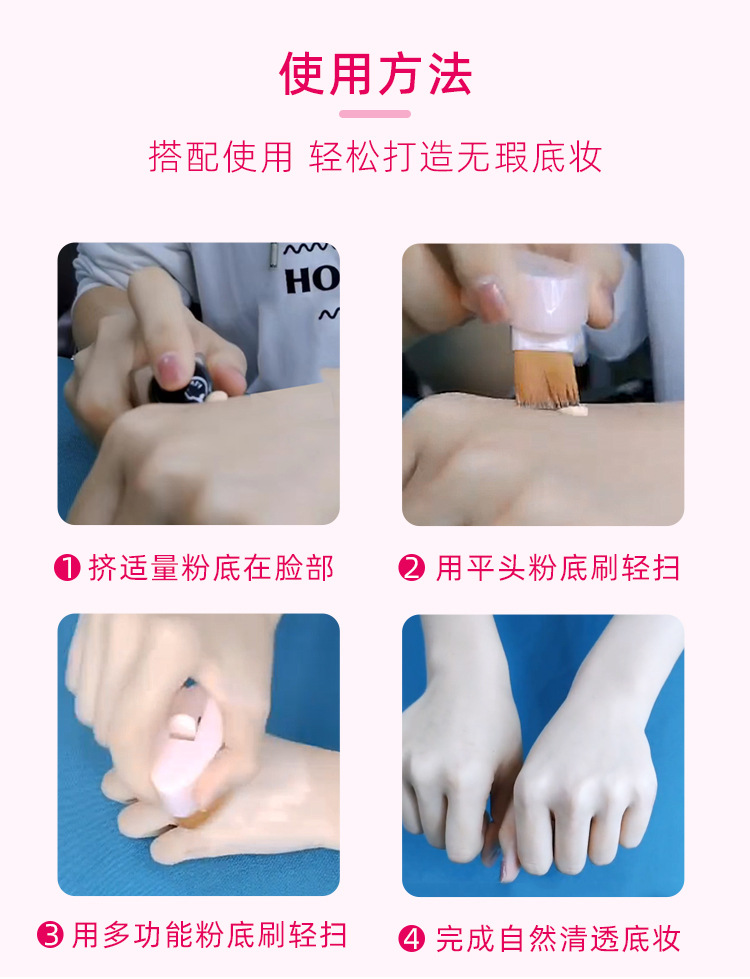 使用方法

搭配使用 轻松打造无瑕底妆

HO

❶ 挤适量粉底在脸部

❷ 用平头粉底刷轻扫

❸ 用多功能粉底刷轻扫

❹ 完成自然清透底妆