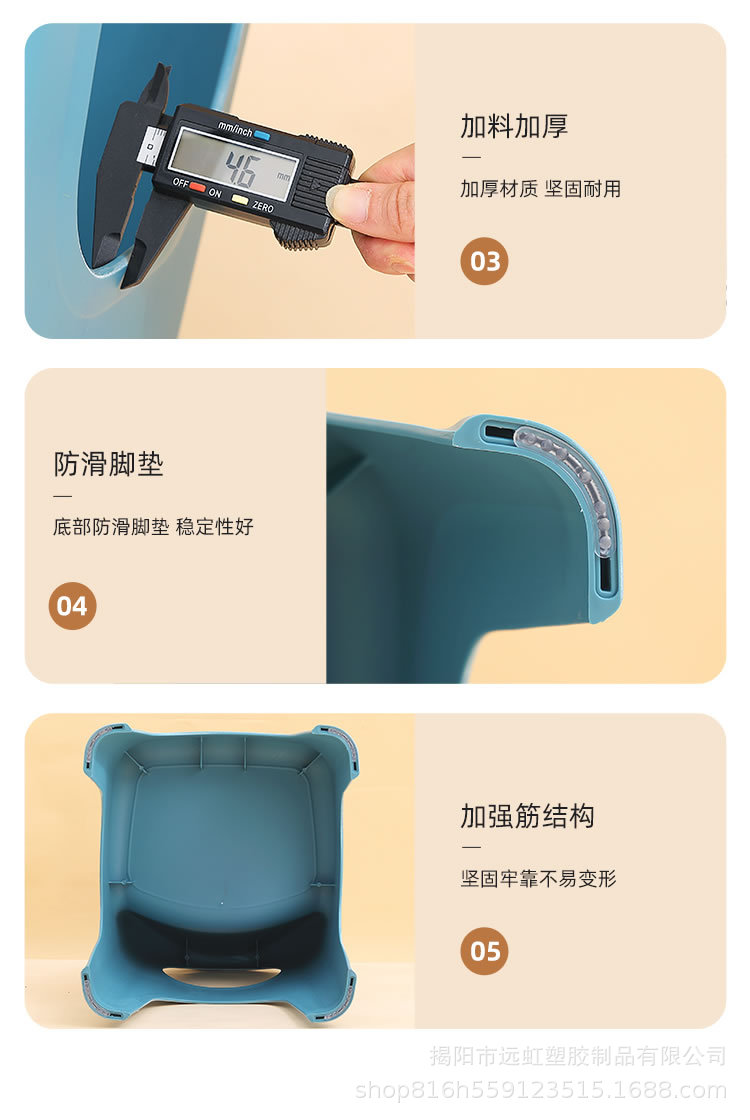 mm/inch
4.6 mm
OFF ON ZERO

加料加厚
—
加厚材质 坚固耐用

03

防滑脚垫
—
底部防滑脚垫 稳定性好

04

加强筋结构
—
坚固牢靠不易变形

05

揭阳市远虹塑胶制品有限公司
shop816h559123515.1688.com