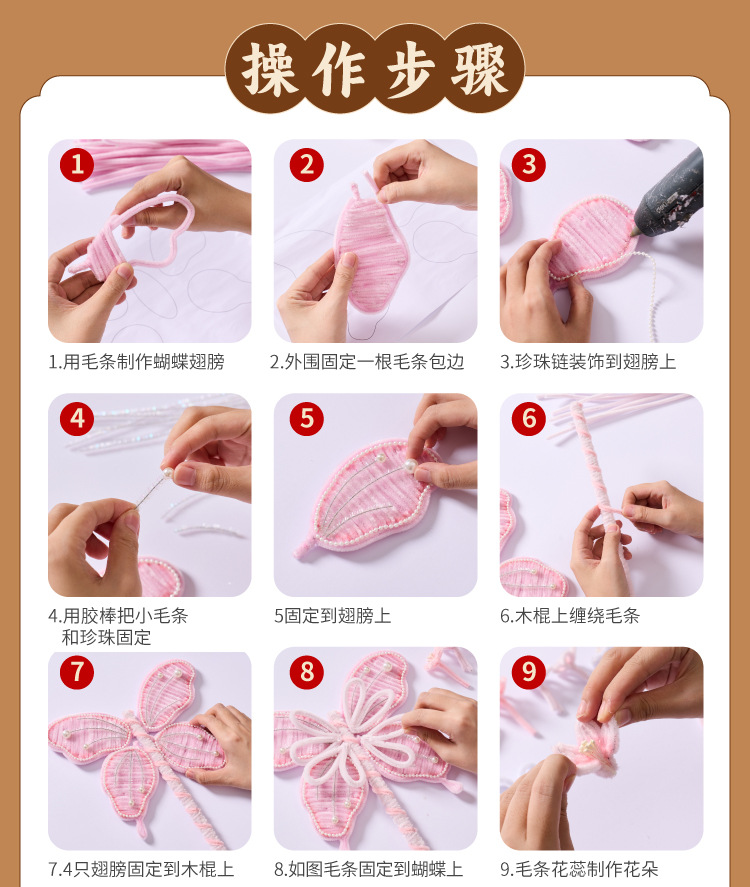 操作步骤

1

1.用毛条制作蝴蝶翅膀

2

2.外围固定一根毛条包边

3

3.珍珠链装饰到翅膀上

4

4.用胶棒把小毛条和珍珠固定

5

5固定到翅膀上

6

6.木棍上缠绕毛条

7

7.4只翅膀固定到木棍上

8

8.如图毛条固定到蝴蝶上

9

9.毛条花蕊制作花朵