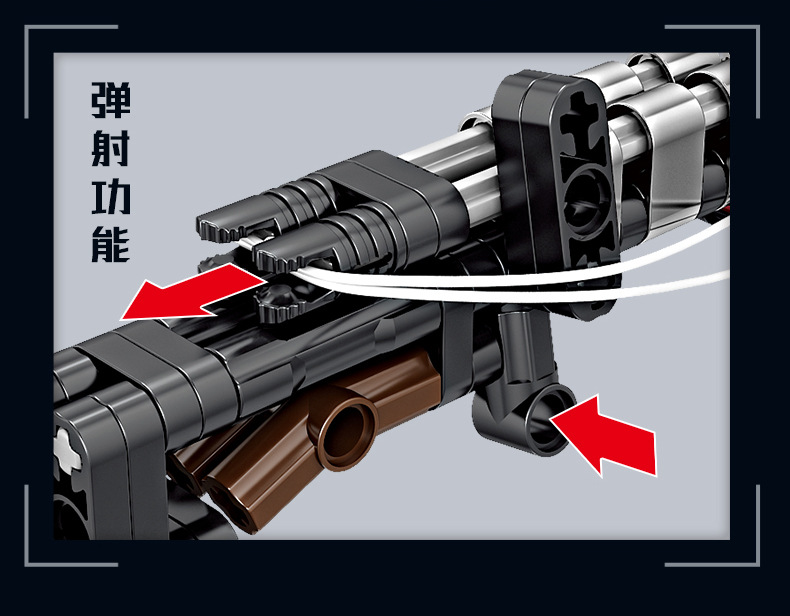 弹射功能