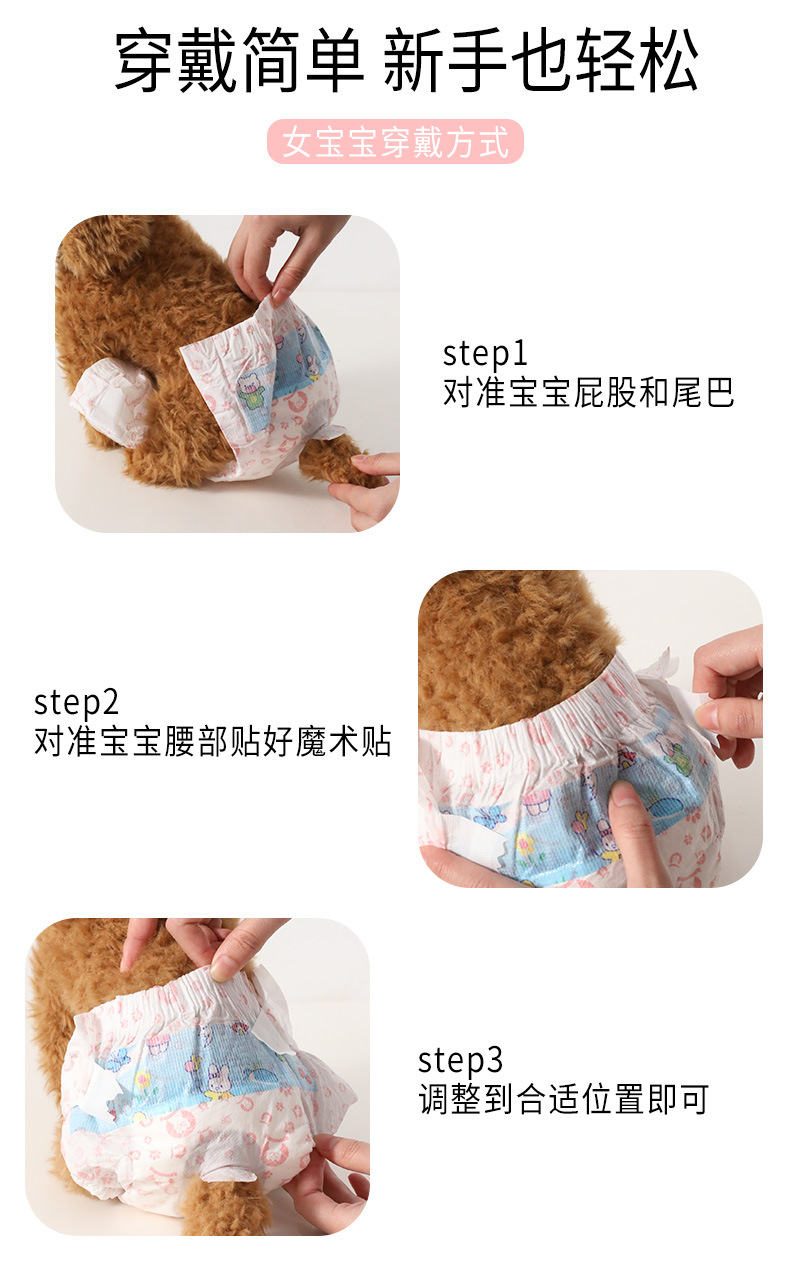 穿戴简单 新手也轻松

女宝宝穿戴方式

step1
对准宝宝屁股和尾巴

step2
对准宝宝腰部贴好魔术贴

step3
调整到合适位置即可