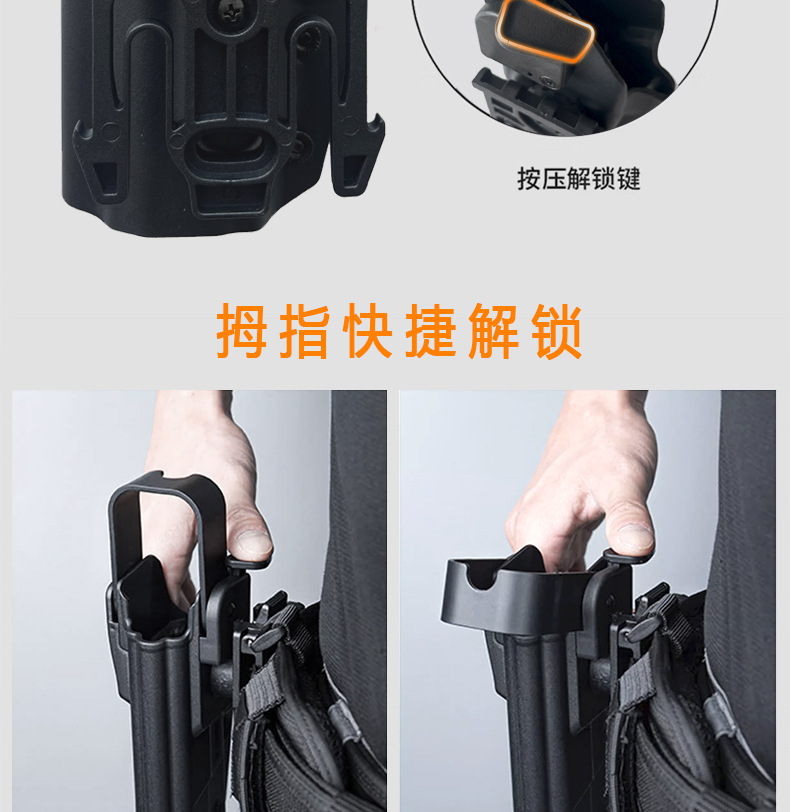 按压解锁键

拇指快捷解锁