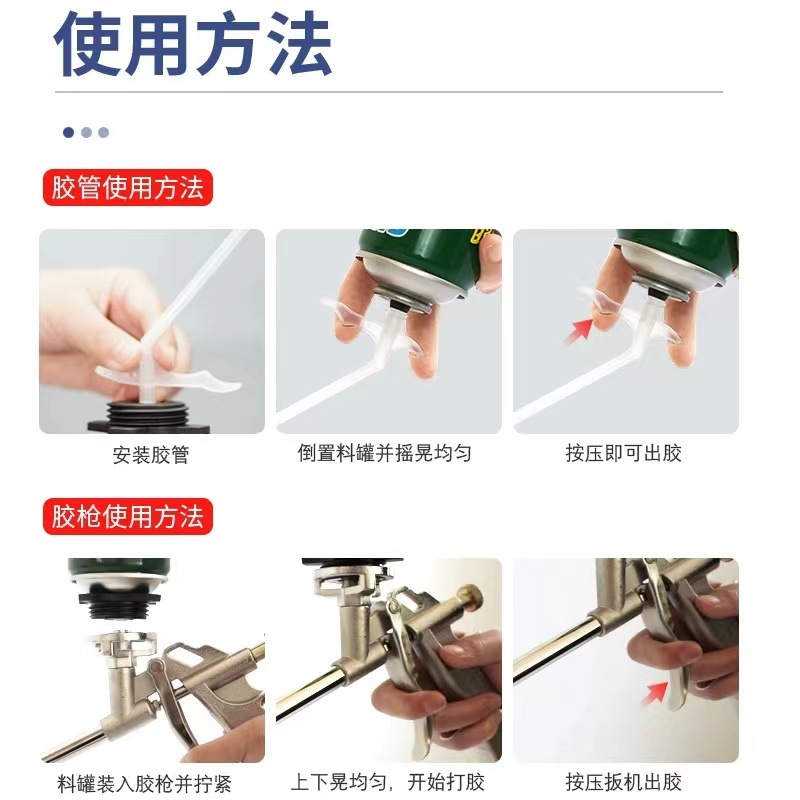 使用方法

胶管使用方法

安装胶管

倒置料罐并摇晃均匀

按压即可出胶

胶枪使用方法

料罐装入胶枪并拧紧

上下晃均匀，开始打胶

按压扳机出胶