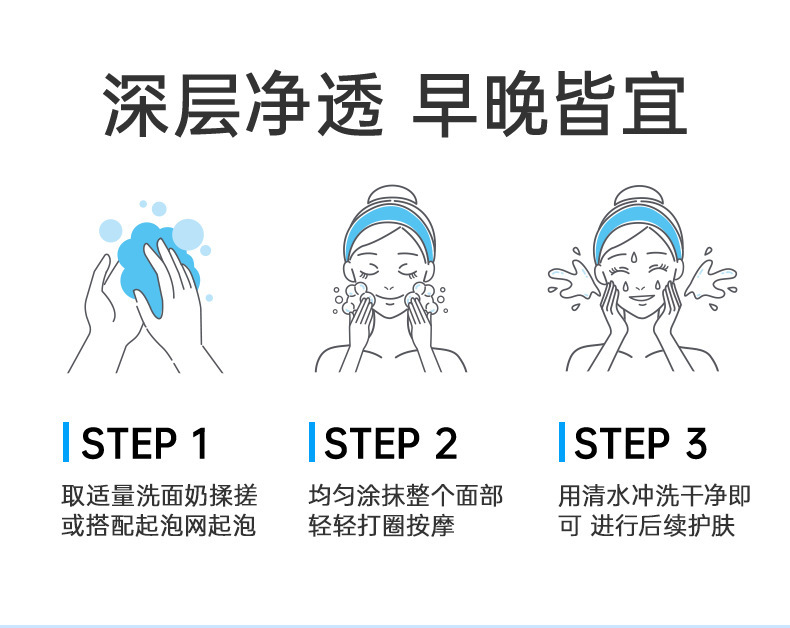 深层净透 早晚皆宜

STEP 1
取适量洗面奶揉搓或搭配起泡网起泡

STEP 2
均匀涂抹整个面部轻轻打圈按摩

STEP 3
用清水冲洗干净即可 进行后续护肤