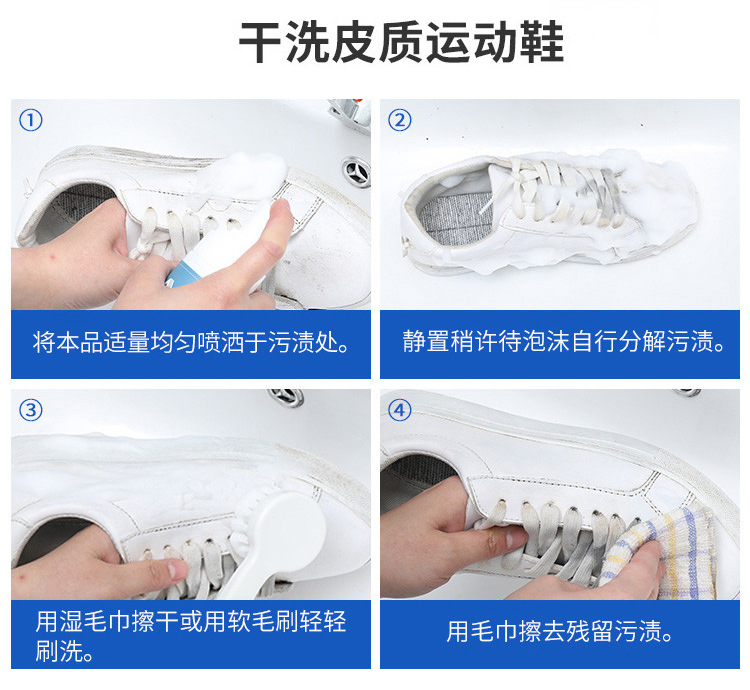 干洗皮质运动鞋

①

将本品适量均匀喷洒于污渍处。

②

静置稍许待泡沫自行分解污渍。

③

用湿毛巾擦干或用软毛刷轻轻刷洗。

④

用毛巾擦去残留污渍。