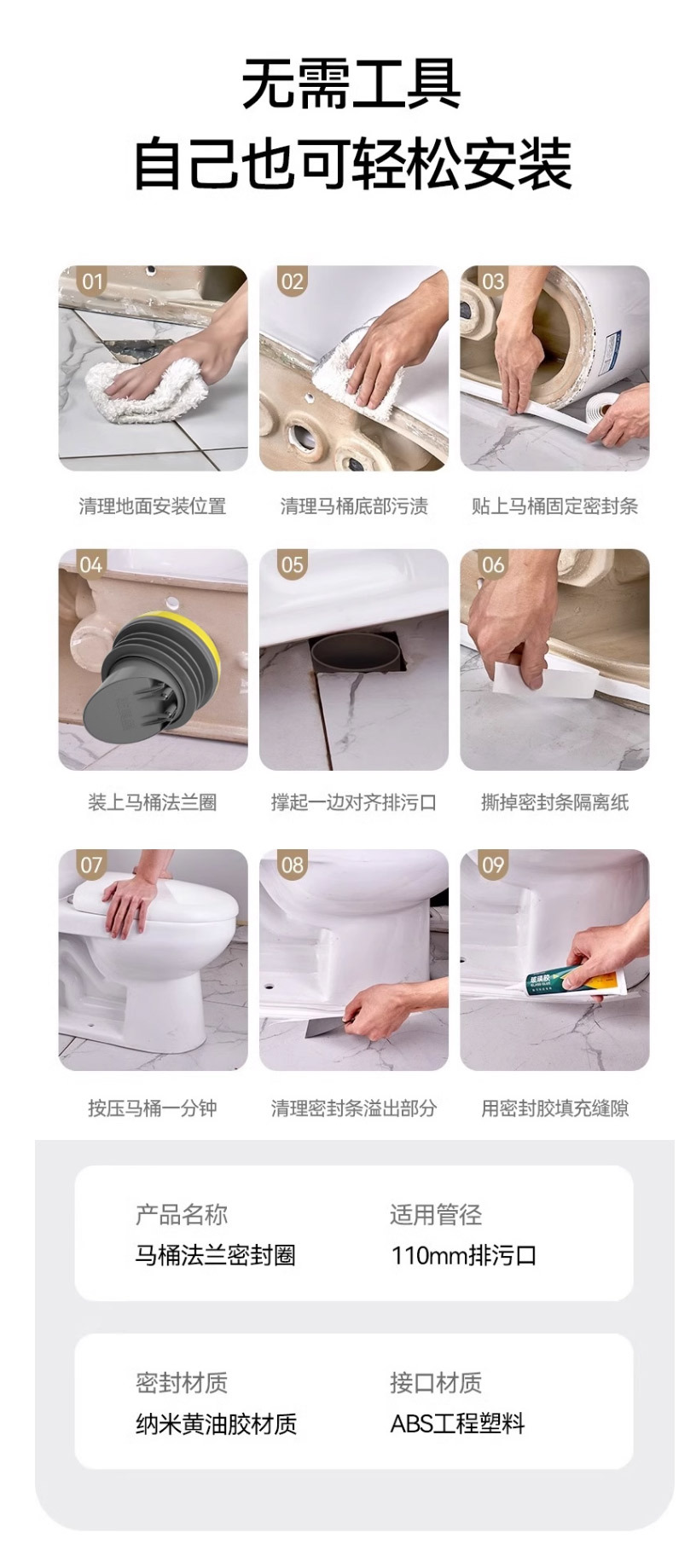 无需工具
自己也可轻松安装

01
清理地面安装位置

02
清理马桶底部污渍

03
贴上马桶固定密封条

04
装上马桶法兰圈

05
撑起一边对齐排污口

06
撕掉密封条隔离纸

07
按压马桶一分钟

08
清理密封条溢出部分

09
用密封胶填充缝隙

产品名称
马桶法兰密封圈

适用管径
110mm排污口

密封材质
纳米黄油胶材质

接口材质
ABS工程塑料