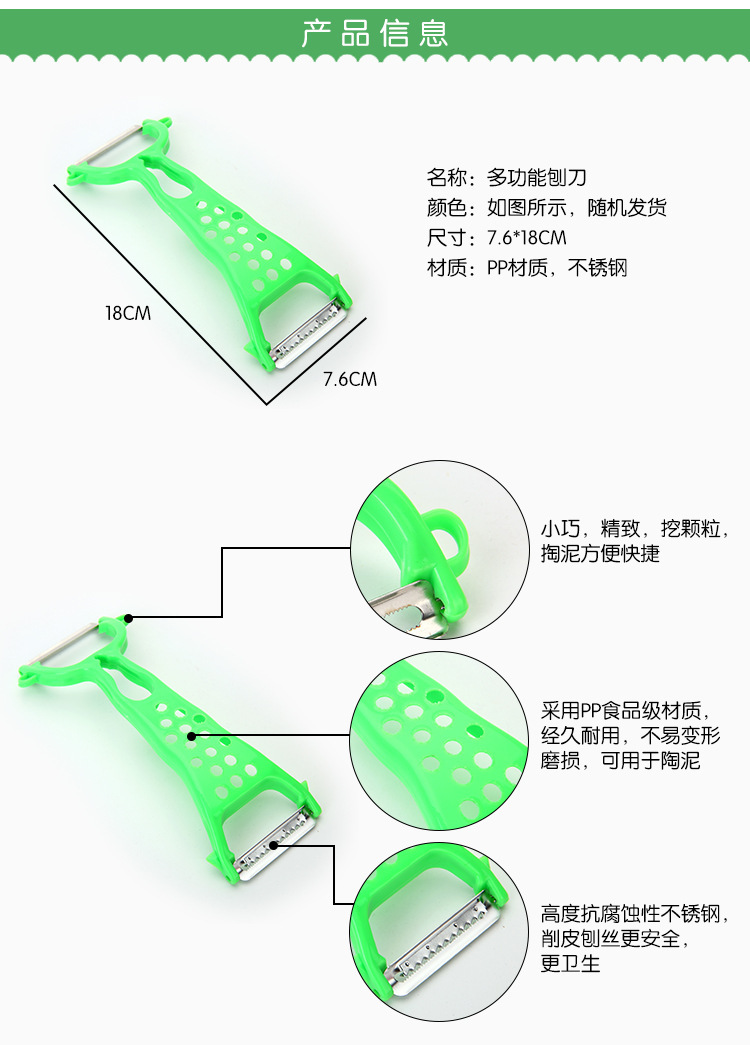 产品信息

名称：多功能刨刀
颜色：如图所示，随机发货
尺寸：7.6*18CM
材质：PP材质，不锈钢

18CM

7.6CM

小巧，精致，挖颗粒，掏泥方便快捷

采用PP食品级材质，经久耐用，不易变形磨损，可用于陶泥

高度抗腐蚀性不锈钢，削皮刨丝更安全，更卫生