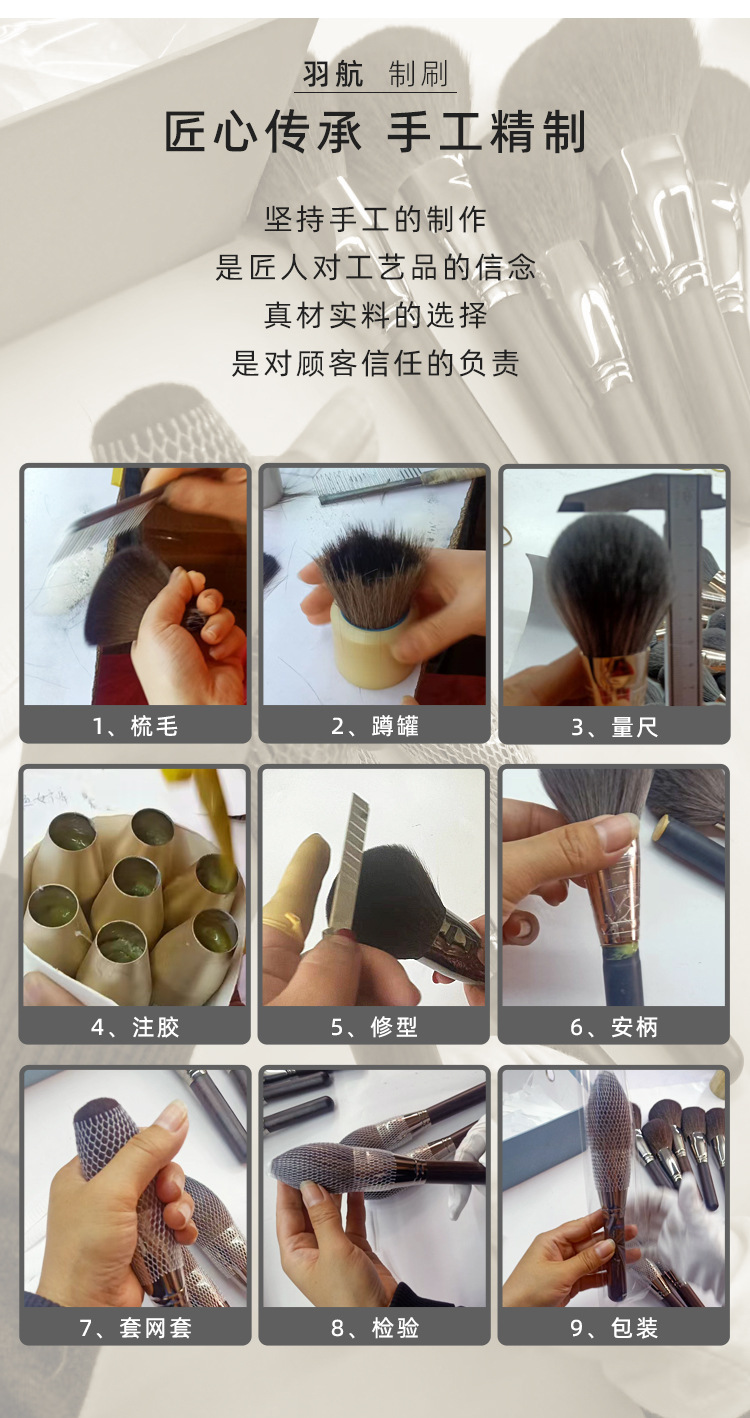 羽航 制刷

匠心传承 手工精制

坚持手工的制作
是匠人对工艺品的信念
真材实料的选择
是对顾客信任的负责

1、梳毛

2、蹲罐

3、量尺

4、注胶

5、修型

6、安柄

7、套网套

8、检验

9、包装