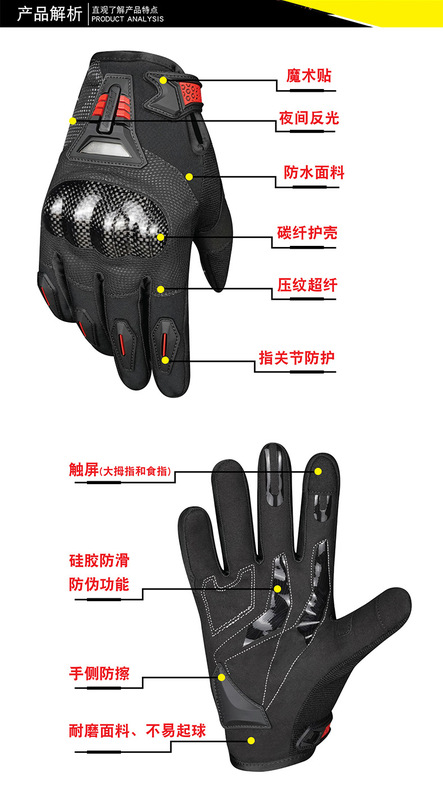 产品解析 直观了解产品特点
PRODUCT ANALYSIS

魔术贴

夜间反光

防水面料

碳纤护壳

压纹超纤

指关节防护

触屏(大拇指和食指)

硅胶防滑
防伪功能

手侧防擦

耐磨面料、不易起球