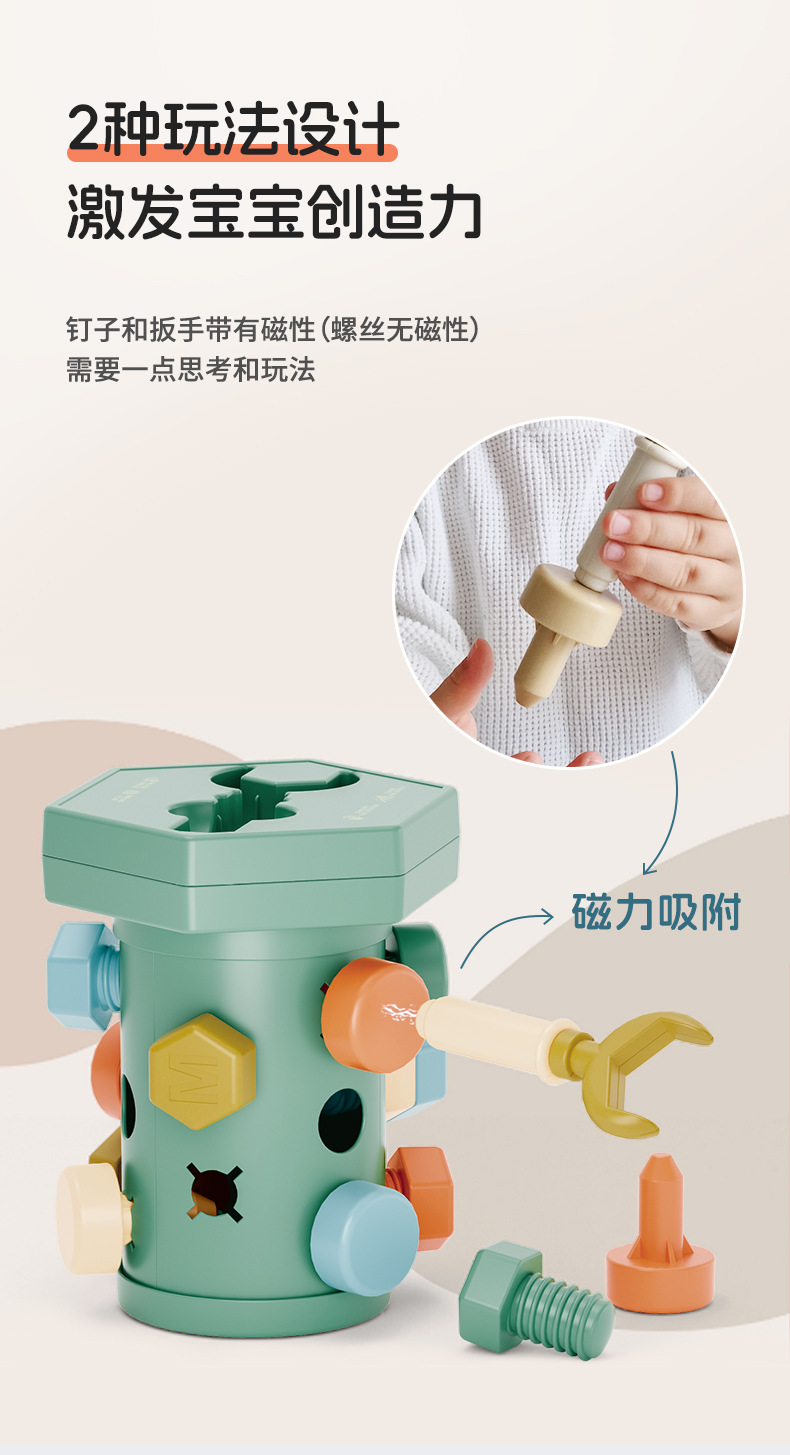 2种玩法设计
激发宝宝创造力

钉子和扳手带有磁性（螺丝无磁性）
需要一点思考和玩法

磁力吸附

M