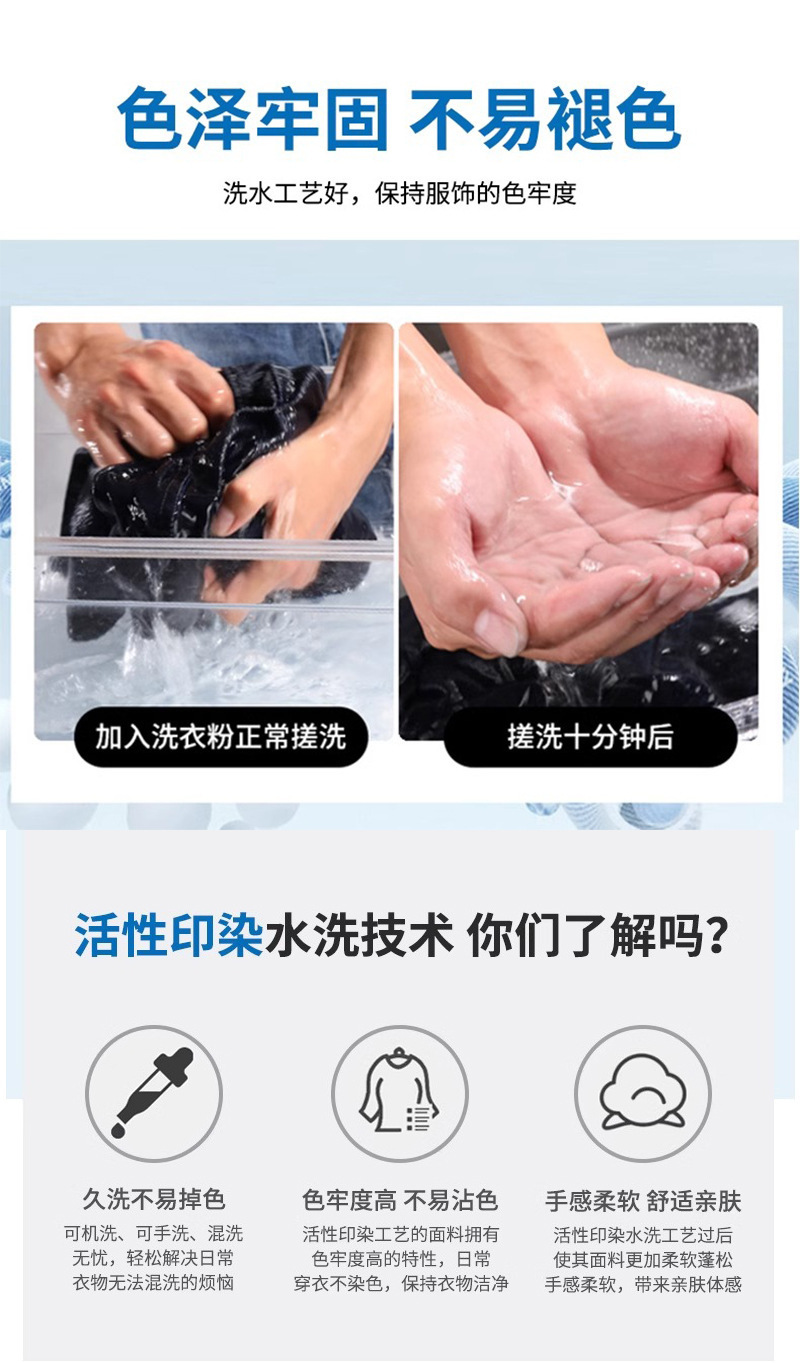 色泽牢固 不易褪色

洗水工艺好，保持服饰的色牢度

加入洗衣粉正常搓洗

搓洗十分钟后

活性印染水洗技术 你们了解吗？

久洗不易掉色

可机洗、可手洗、混洗无忧，轻松解决日常衣物无法混洗的烦恼

色牢度高 不易沾色

活性印染工艺的面料拥有色牢度高的特性，日常穿衣不染色，保持衣物洁净

手感柔软 舒适亲肤

活性印染水洗工艺过后使其面料更加柔软蓬松手感柔软，带来亲肤体感