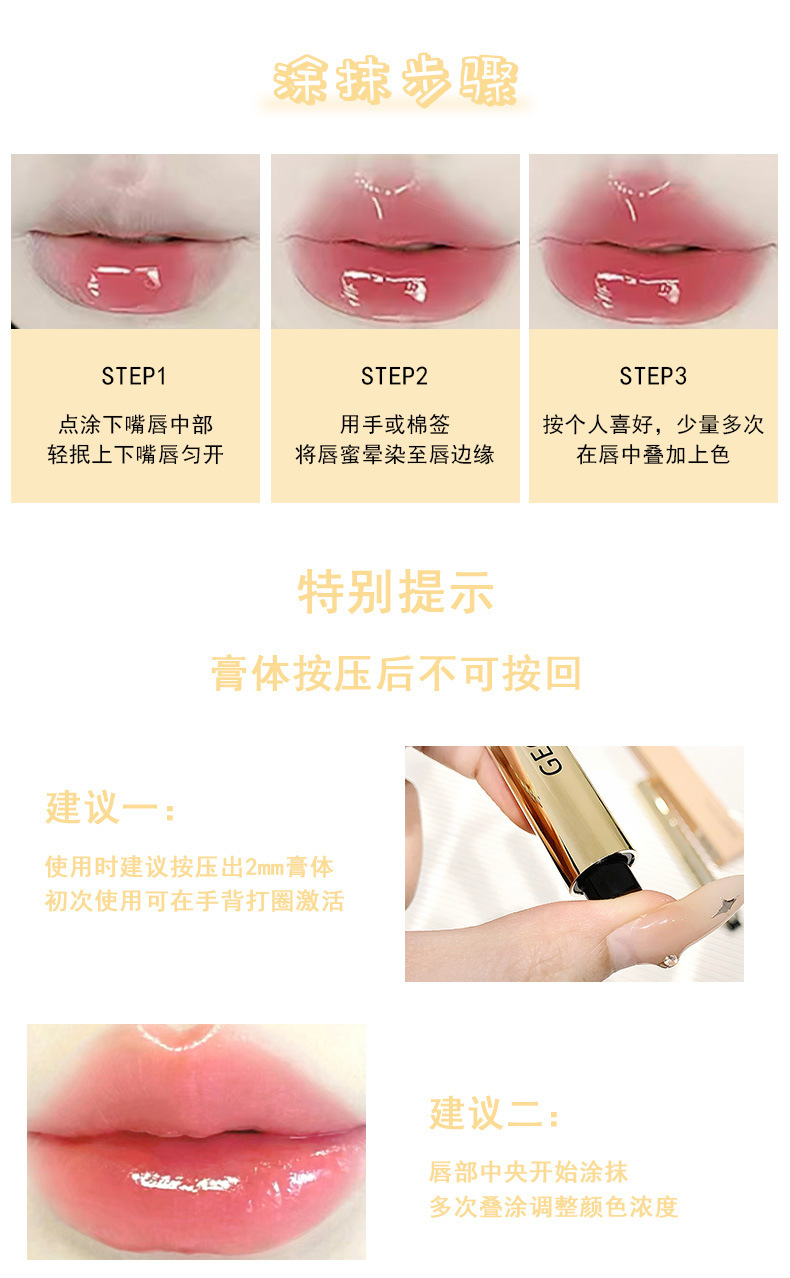 涂抹步骤

STEP1
点涂下嘴唇中部
轻抿上下嘴唇匀开

STEP2
用手或棉签
将唇蜜晕染至唇边缘

STEP3
按个人喜好，少量多次
在唇中叠加上色

特别提示

膏体按压后不可按回

建议一：
使用时建议按压出2mm膏体
初次使用可在手背打圈激活

GE

建议二：
唇部中央开始涂抹
多次叠涂调整颜色浓度