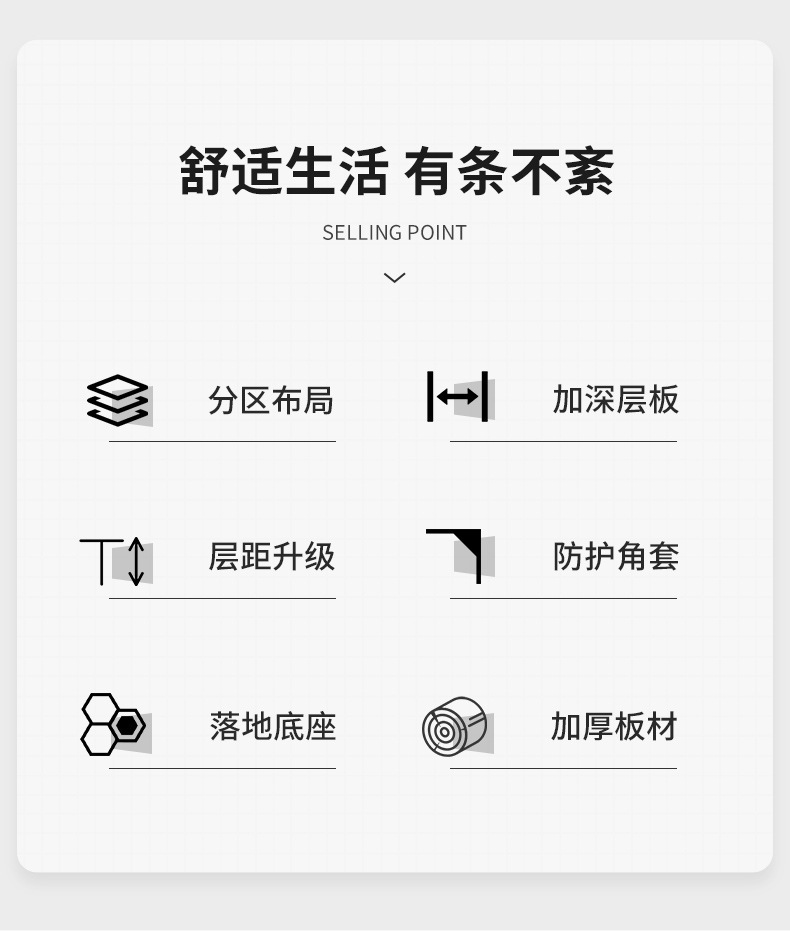 舒适生活 有条不紊

SELLING POINT

分区布局

加深层板

层距升级

防护角套

落地底座

加厚板材