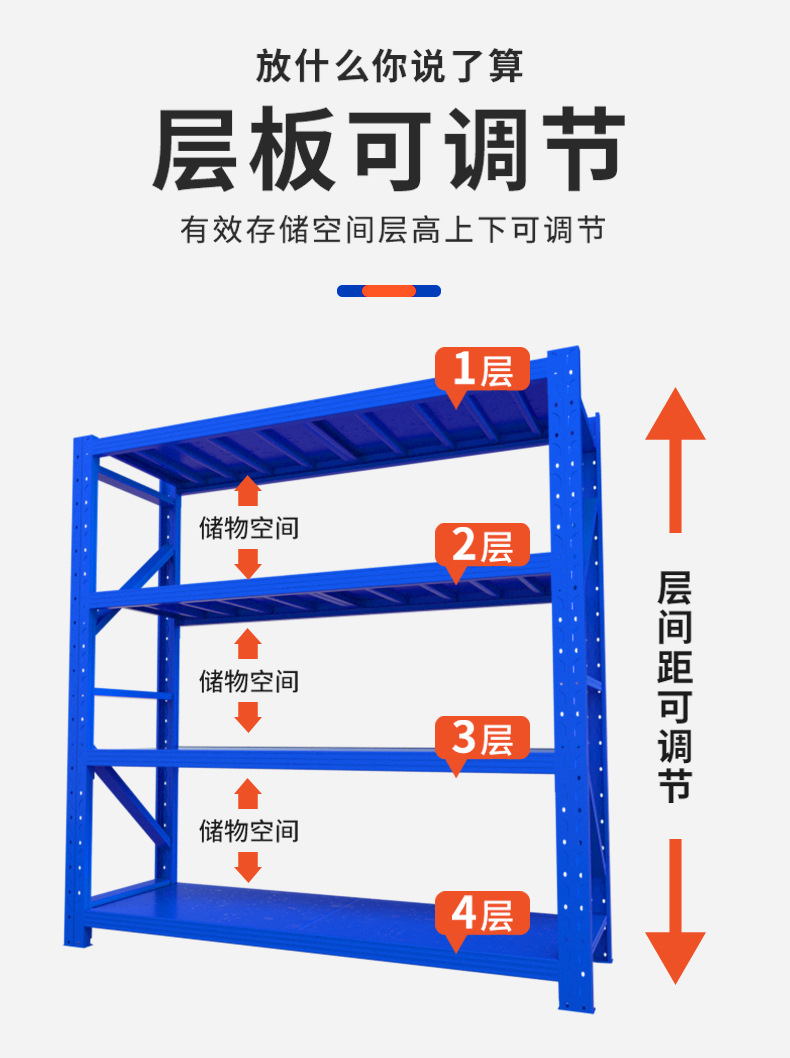 放什么你说了算

层板可调节

有效存储空间层高上下可调节

1层

储物空间

2层

储物空间

3层

储物空间

4层

层间距可调节