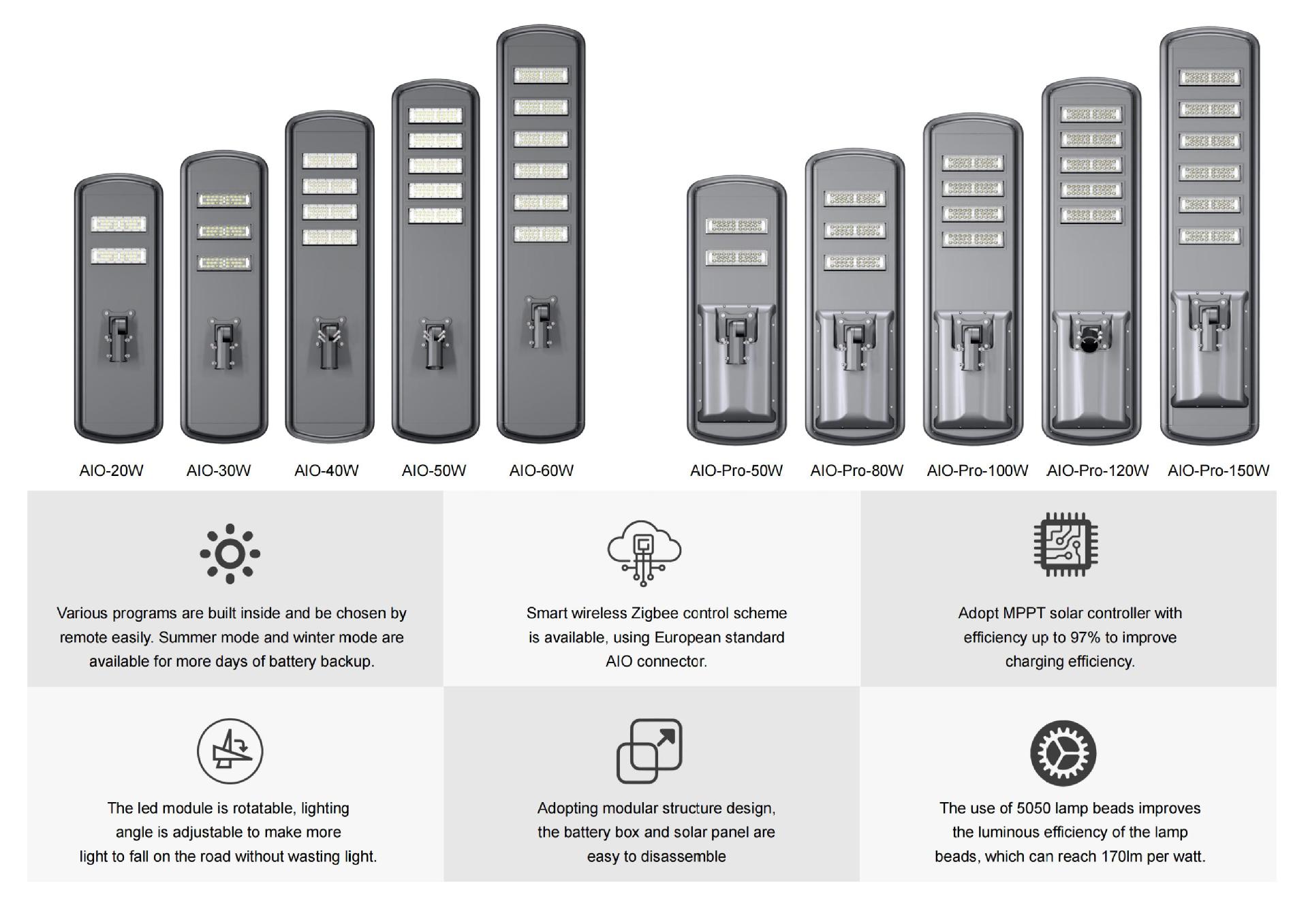 AIO-20W AIO-30W AIO-40W AIO-50W AIO-60W

AIO-Pro-50W AIO-Pro-80W AIO-Pro-100W AIO-Pro-120W AIO-Pro-150W

Various programs are built inside and be chosen by remote easily. Summer mode and winter mode are available for more days of battery backup.

Smart wireless Zigbee control scheme is available, using European standard AIO connector.

Adopt MPPT solar controller with efficiency up to 97% to improve charging efficiency.

The led module is rotatable, lighting angle is adjustable to make more light to fall on the road without wasting light.

Adopting modular structure design, the battery box and solar panel are easy to disassemble

The use of 5050 lamp beads improves the luminous efficiency of the lamp beads, which can reach 170lm per watt.