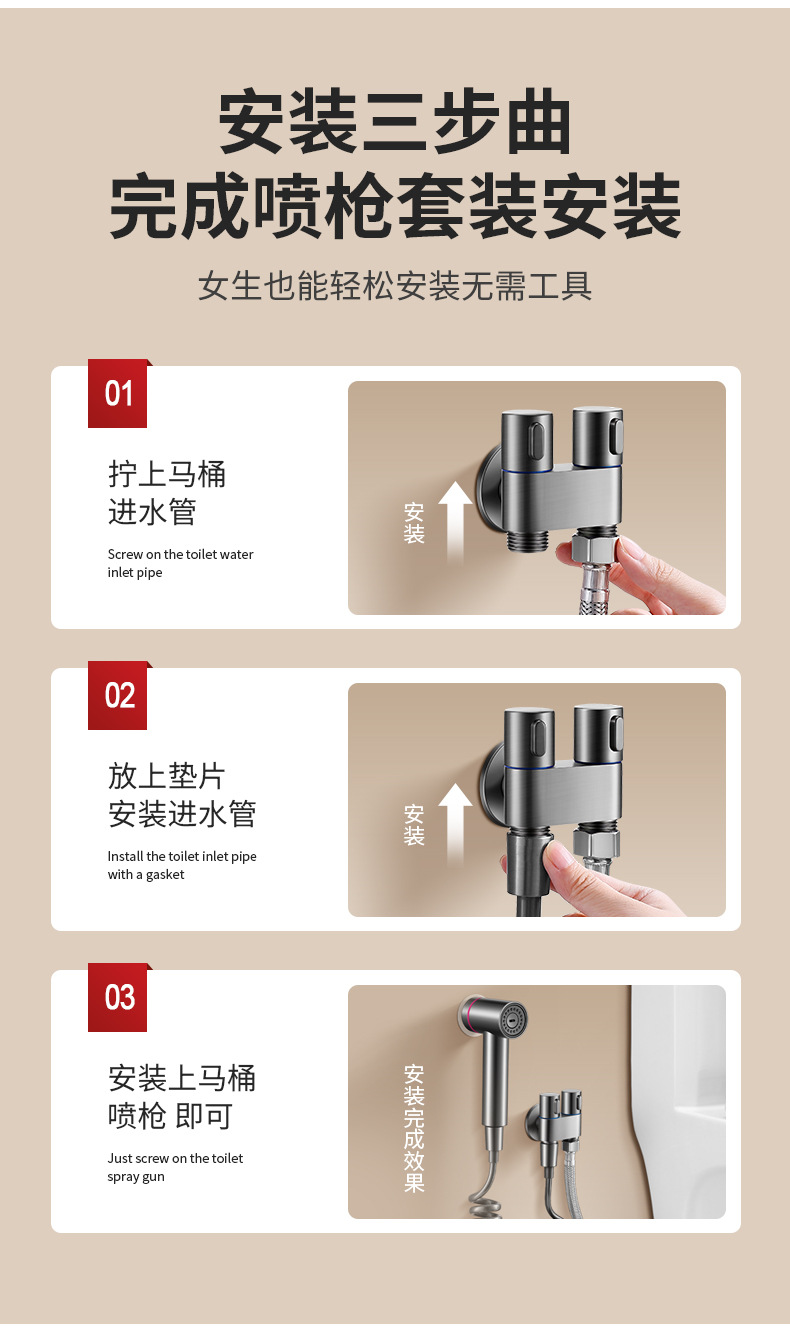 安装三步曲
完成喷枪套装安装

女生也能轻松安装无需工具

01

拧上马桶
进水管

Screw on the toilet water inlet pipe

安装

02

放上垫片
安装进水管

Install the toilet inlet pipe with a gasket

安装

03

安装上马桶
喷枪 即可

Just screw on the toilet spray gun

安装完成效果