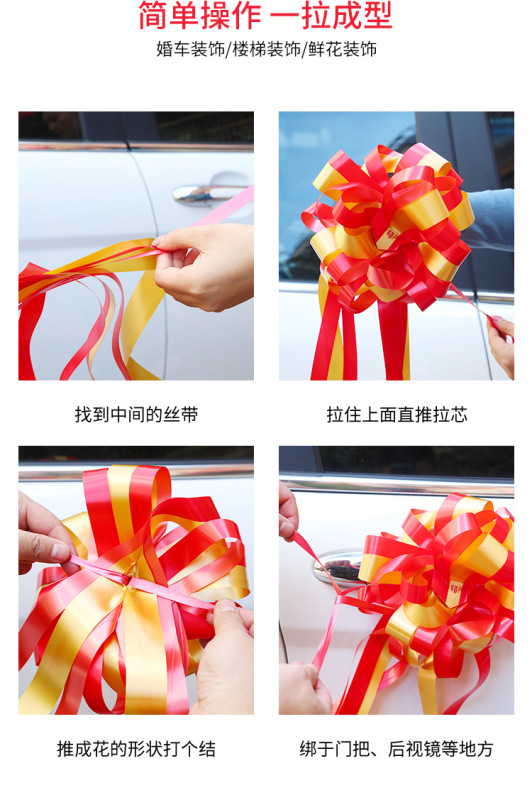 简单操作 一拉成型

婚车装饰/楼梯装饰/鲜花装饰

找到中间的丝带

拉住上面直推拉芯

推成花的形状打个结

绑于门把、后视镜等地方