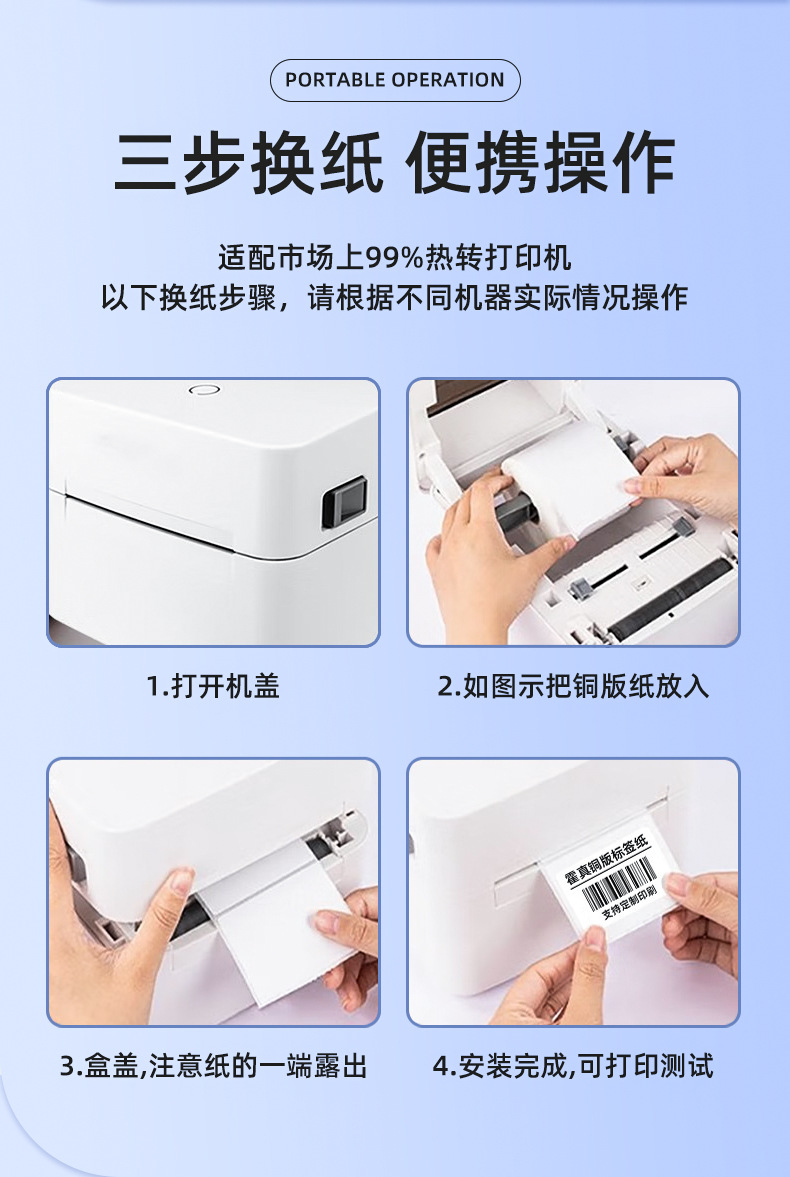 PORTABLE OPERATION

三步换纸 便携操作

适配市场上99%热转打印机
以下换纸步骤，请根据不同机器实际情况操作

1.打开机盖

2.如图示把铜版纸放入

3.盒盖,注意纸的一端露出

霍真铜版标签纸
支持定制印刷

4.安装完成,可打印测试