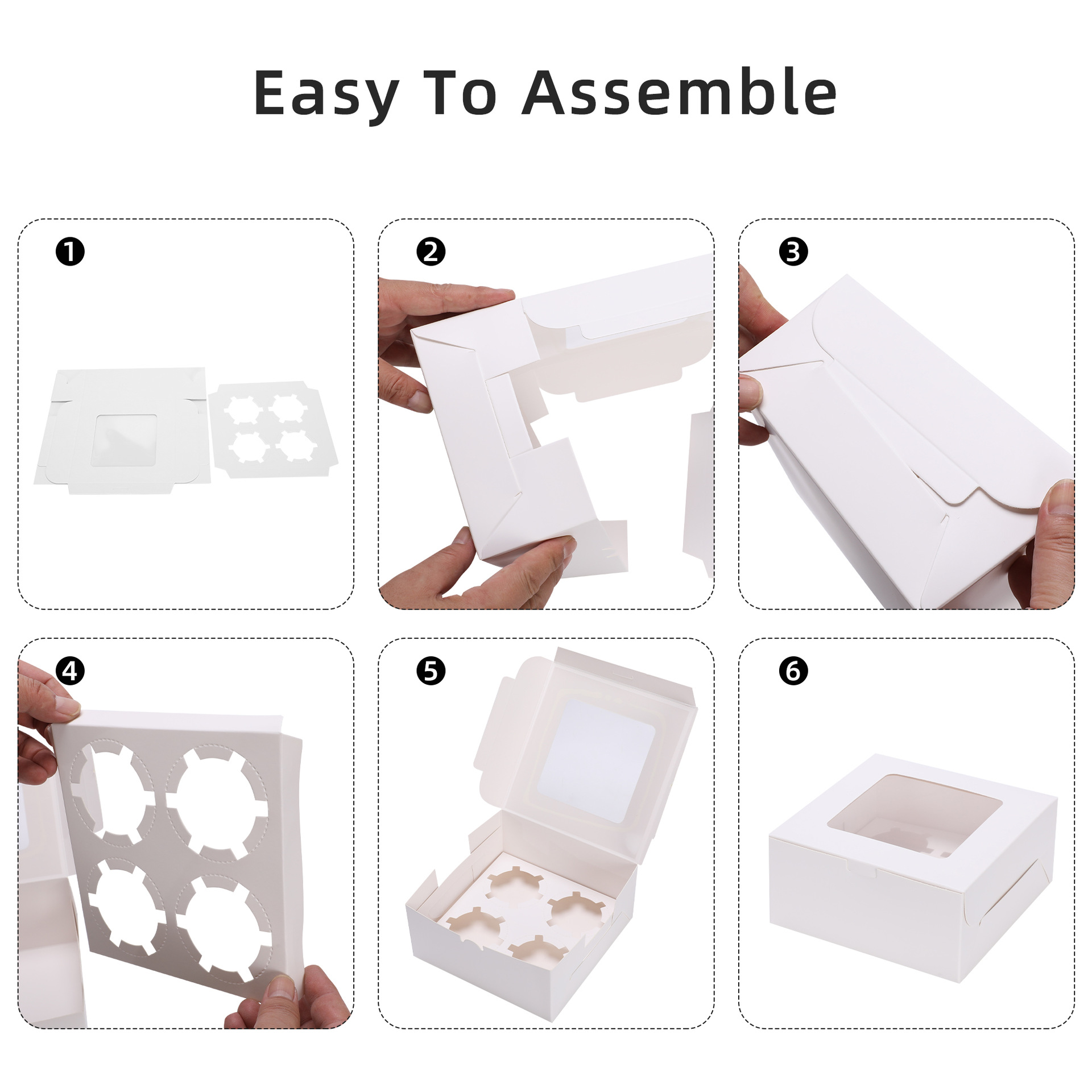 Easy To Assemble

❶

❷

❸

❹

❺

❻