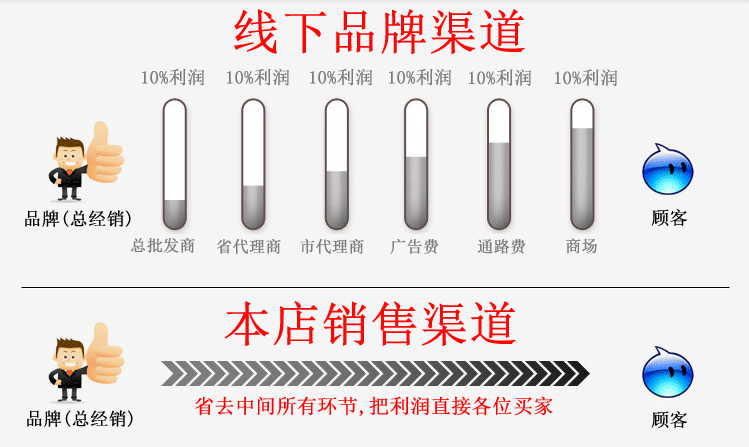 线下品牌渠道

10%利润 10%利润 10%利润 10%利润 10%利润 10%利润

品牌(总经销)

总批发商 省代理商 市代理商 广告费 通路费 商场

顾客

本店销售渠道

品牌(总经销)

省去中间所有环节,把利润直接各位买家

顾客