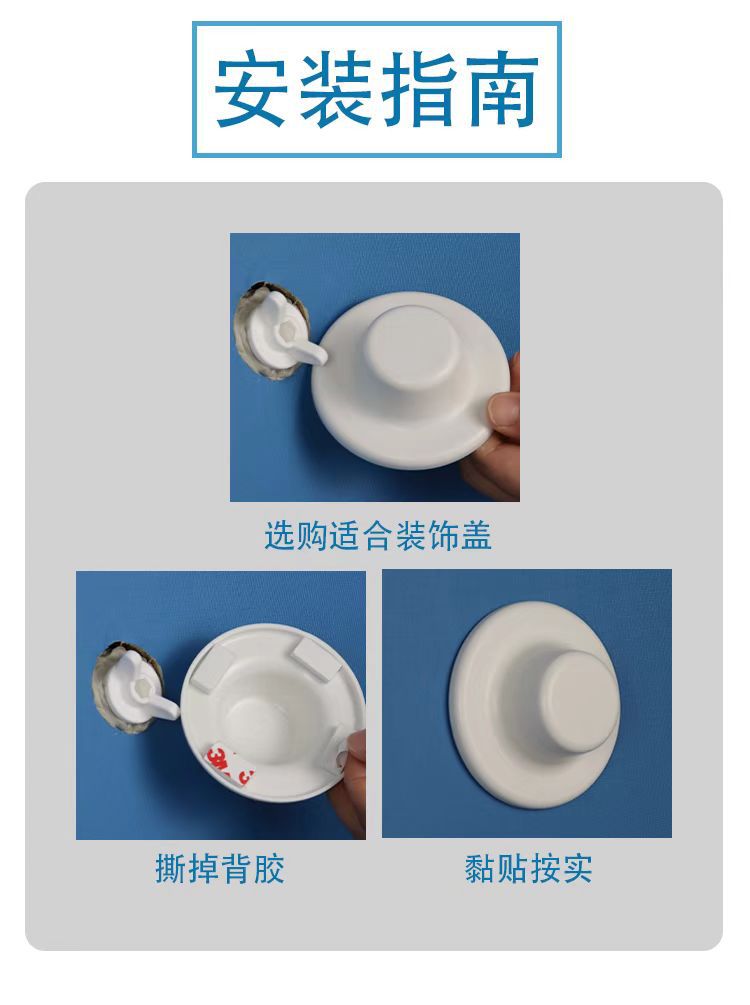 安装指南

选购适合装饰盖

撕掉背胶

黏贴按实