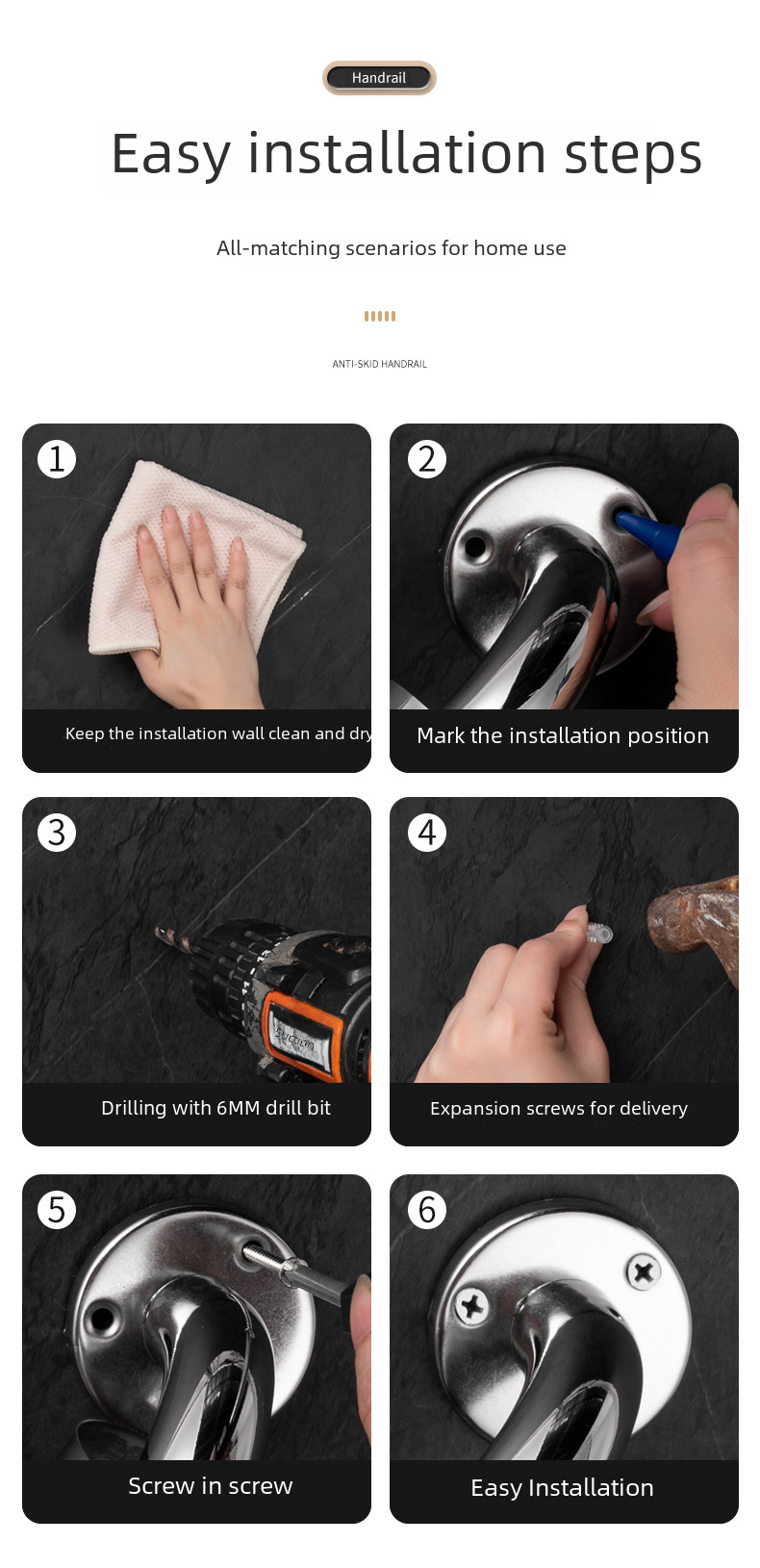 Handrail

Easy installation steps

All-matching scenarios for home use

ANTI-SKID HANDRAIL

1
Keep the installation wall clean and dry

2
Mark the installation position

3
Drilling with 6MM drill bit

4
Expansion screws for delivery

5
Screw in screw

6
Easy Installation