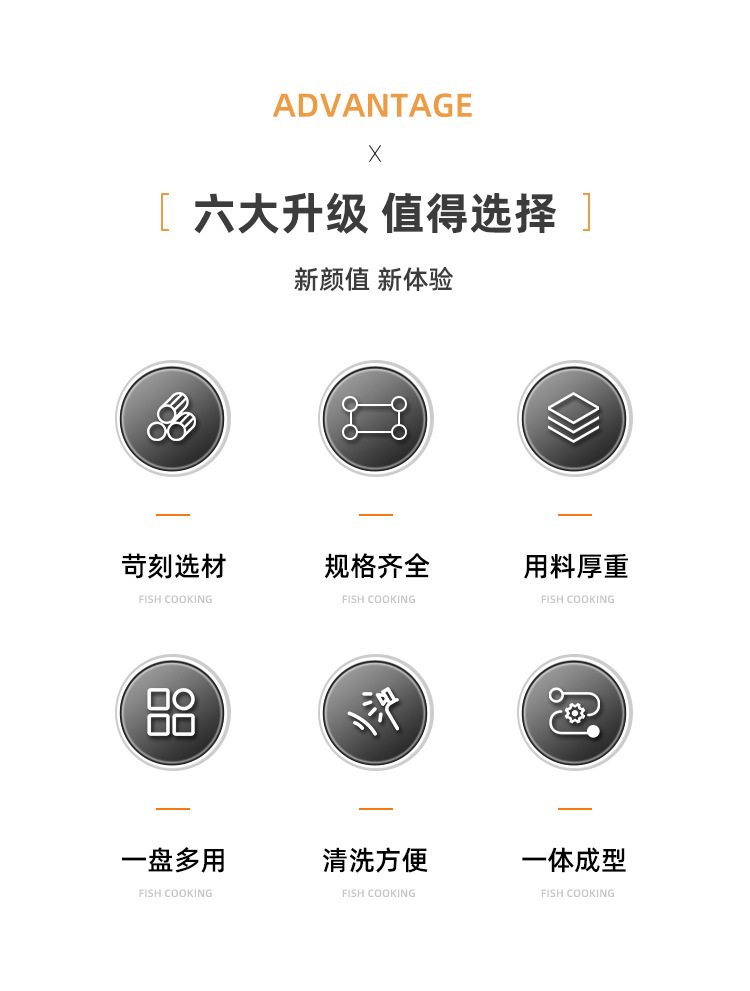 ADVANTAGE

X

[ 六大升级 值得选择 ]

新颜值 新体验

苛刻选材
FISH COOKING

规格齐全
FISH COOKING

用料厚重
FISH COOKING

一盘多用
FISH COOKING

清洗方便
FISH COOKING

一体成型
FISH COOKING