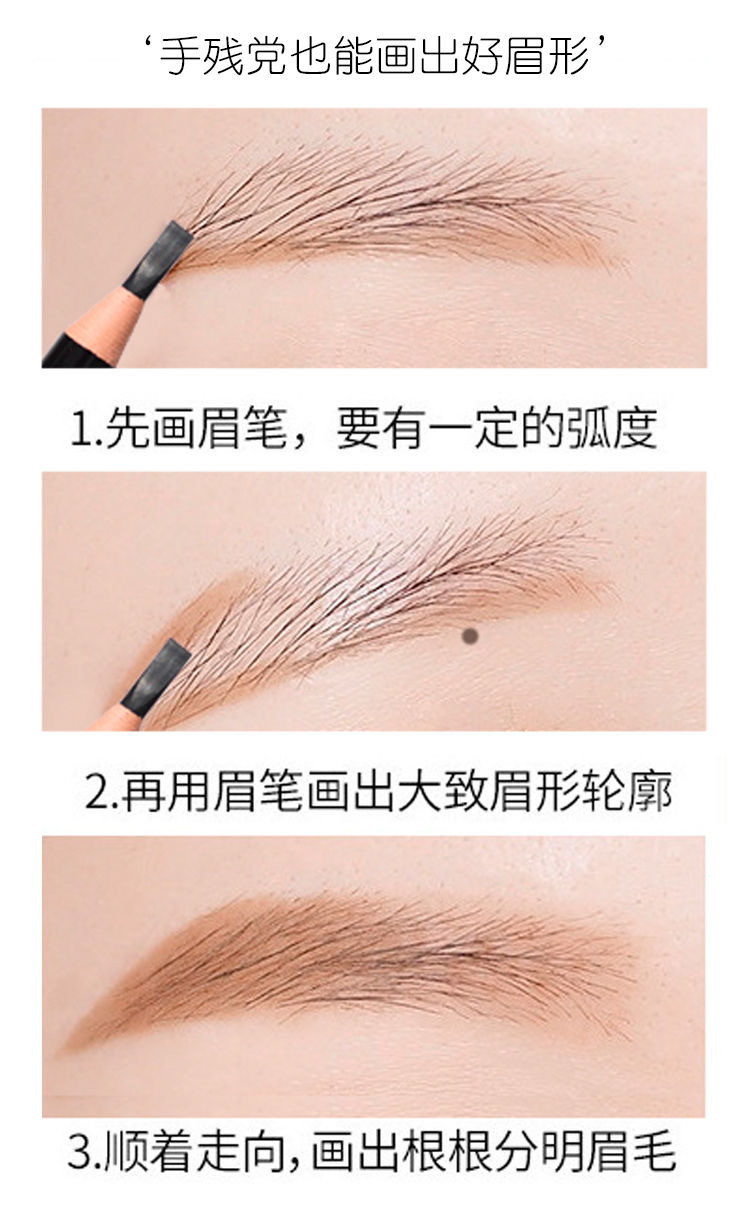 ‘手残党也能画出好眉形’

1.先画眉笔，要有一定的弧度

2.再用眉笔画出大致眉形轮廓

3.顺着走向，画出根根分明眉毛