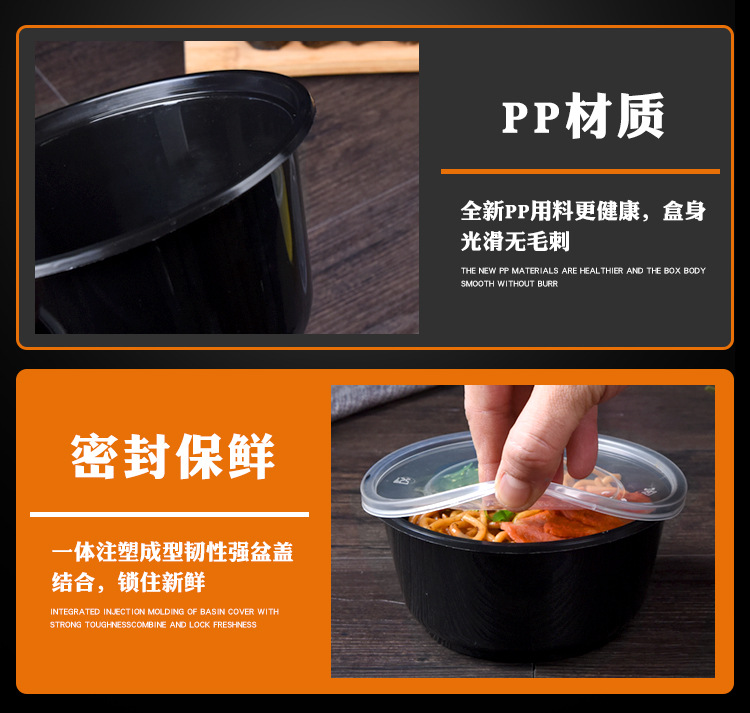 PP材质

全新PP用料更健康，盒身光滑无毛刺

THE NEW PP MATERIALS ARE HEALTHIER AND THE BOX BODY SMOOTH WITHOUT BURR

密封保鲜

一体注塑成型韧性强盆盖结合，锁住新鲜

INTEGRATED INJECTION MOLDING OF BASIN COVER WITH STRONG TOUGHNESSCOMBINE AND LOCK FRESHNESS