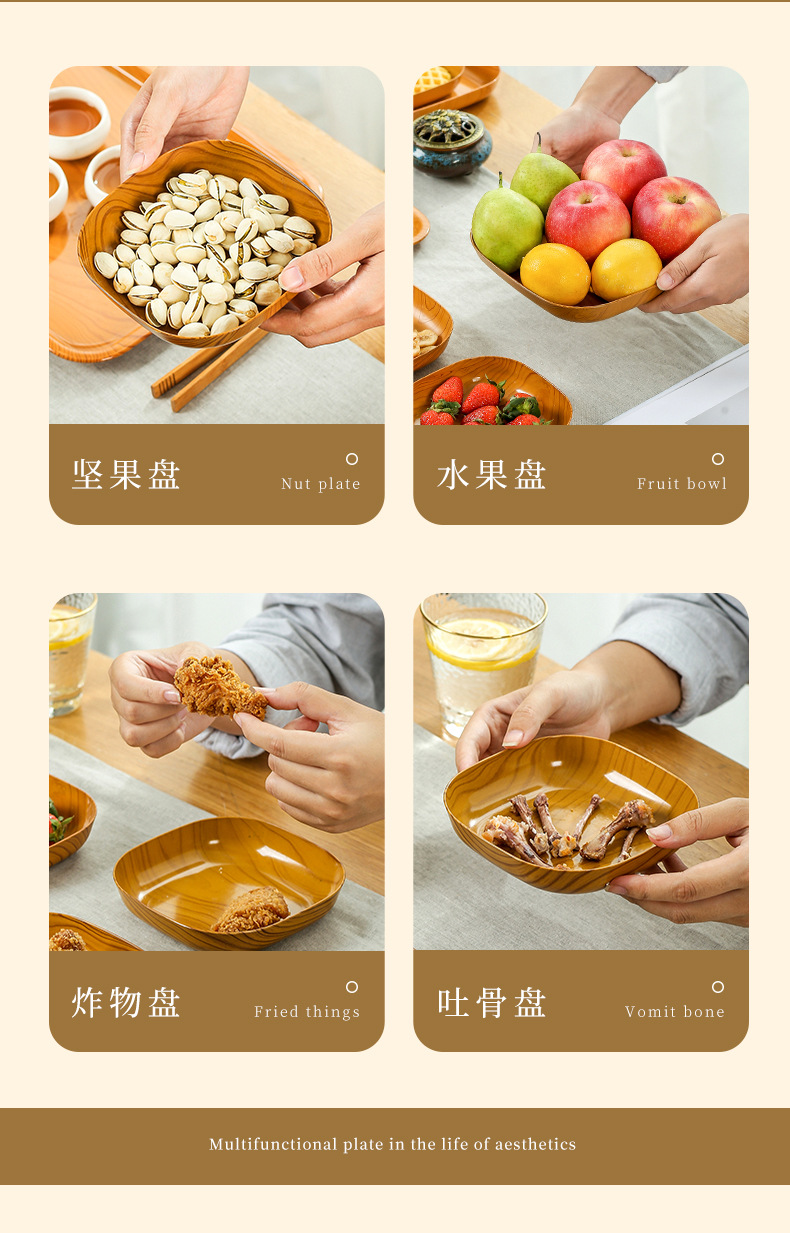 坚果盘
Nut plate

水果盘
Fruit bowl

炸物盘
Fried things

吐骨盘
Vomit bone

Multifunctional plate in the life of aesthetics