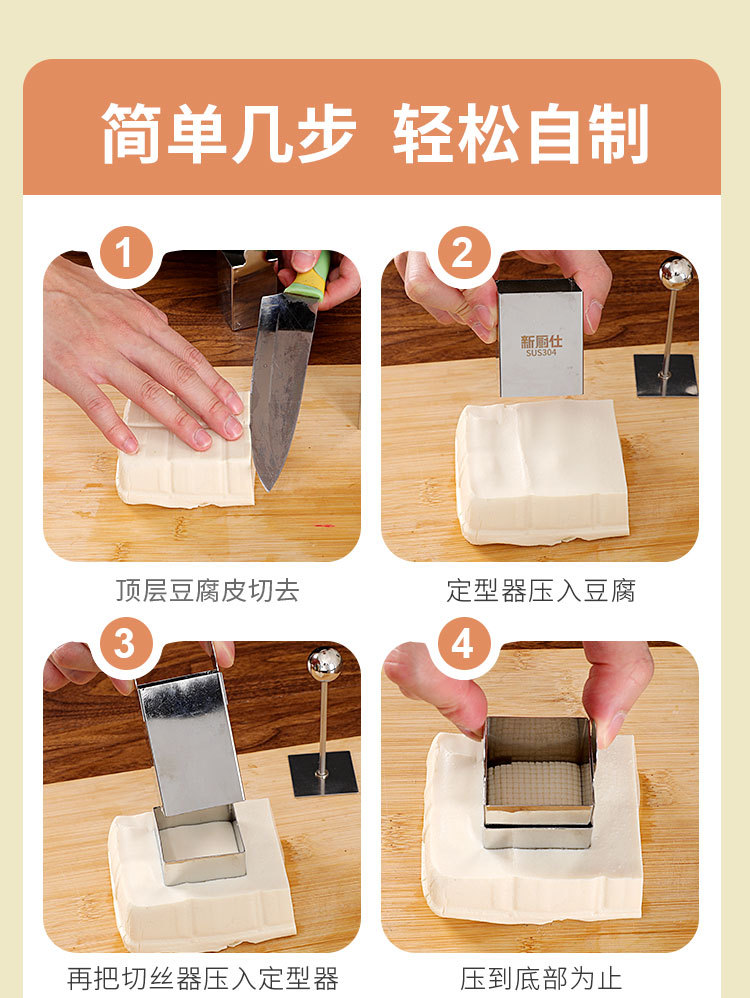 简单几步 轻松自制

1

顶层豆腐皮切去

2

新厨仕
SUS304

定型器压入豆腐

3

再把切丝器压入定型器

4

压到底部为止