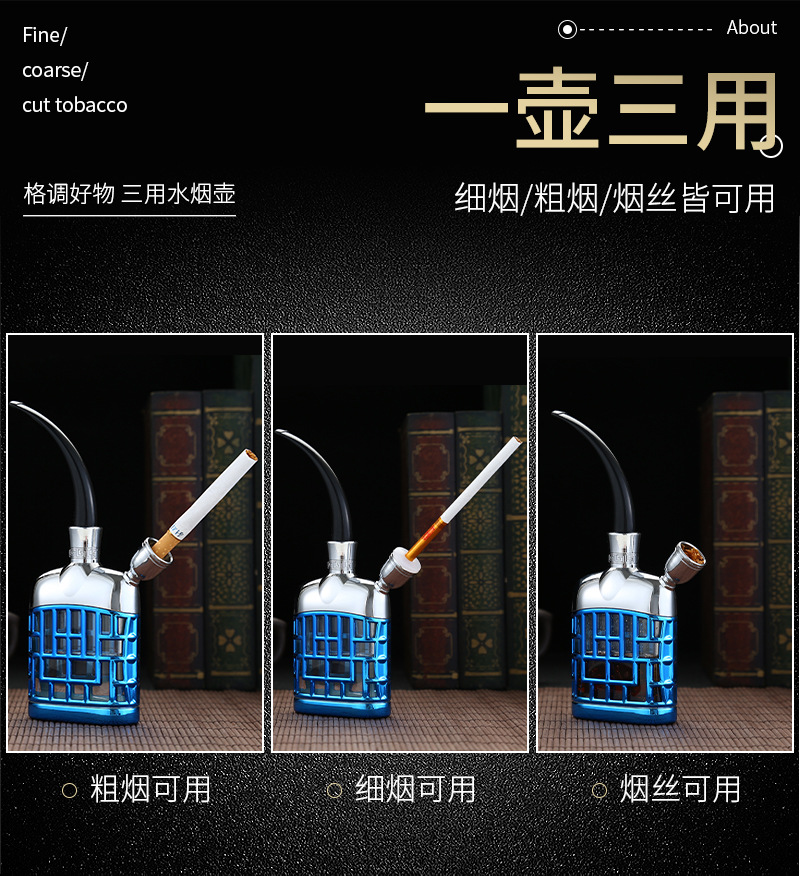 Fine/
coarse/
cut tobacco

About

一壶三用

格调好物 三用水烟壶

细烟/粗烟/烟丝皆可用

粗烟可用

细烟可用

烟丝可用