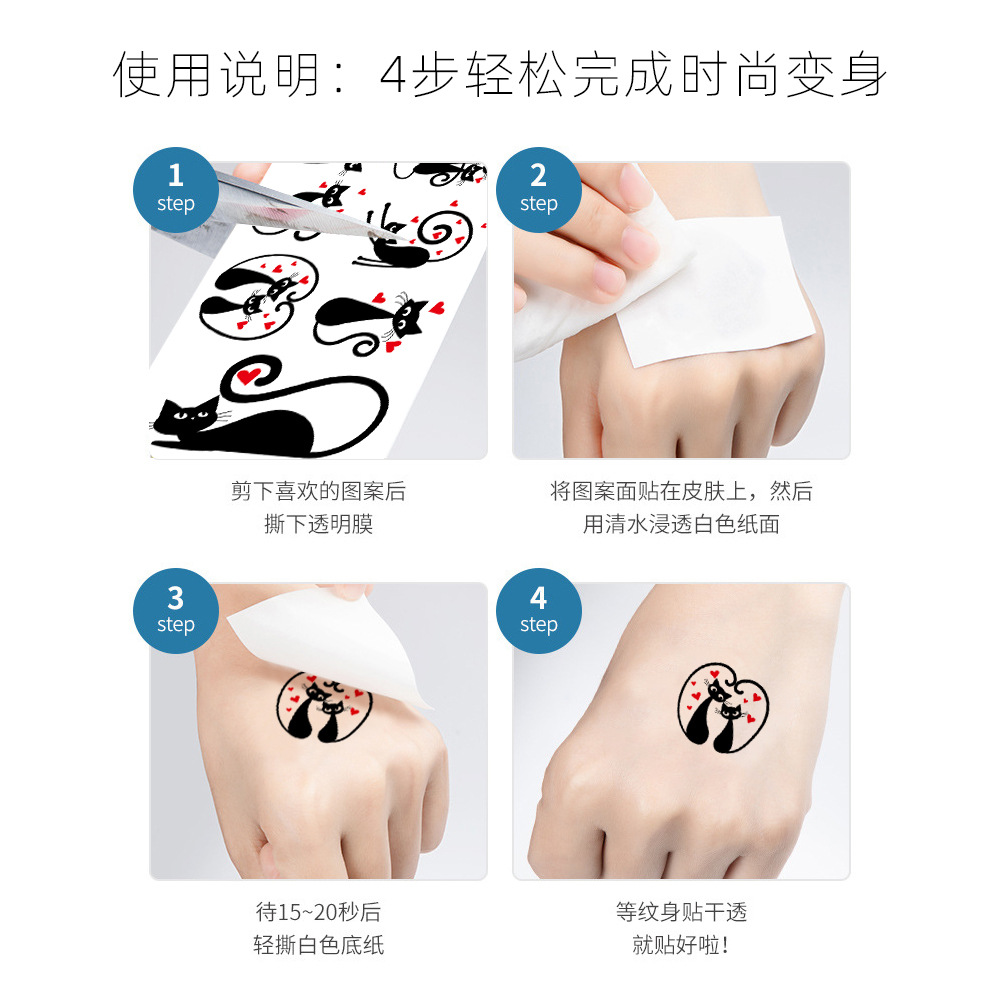 使用说明：4步轻松完成时尚变身

1
step

剪下喜欢的图案后
撕下透明膜

2
step

将图案面贴在皮肤上，然后
用清水浸透白色纸面

3
step

待15~20秒后
轻撕白色底纸

4
step

等纹身贴干透
就贴好啦！