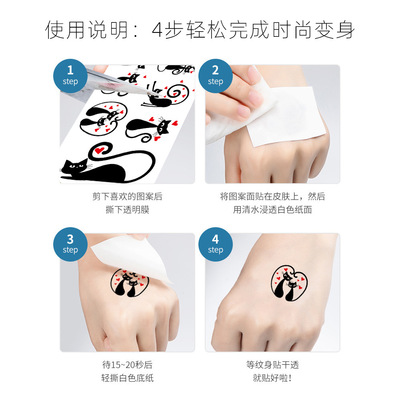 使用说明：4步轻松完成时尚变身

1
step

剪下喜欢的图案后
撕下透明膜

2
step

将图案面贴在皮肤上，然后
用清水浸透白色纸面

3
step

待15~20秒后
轻撕白色底纸

4
step

等纹身贴干透
就贴好啦！